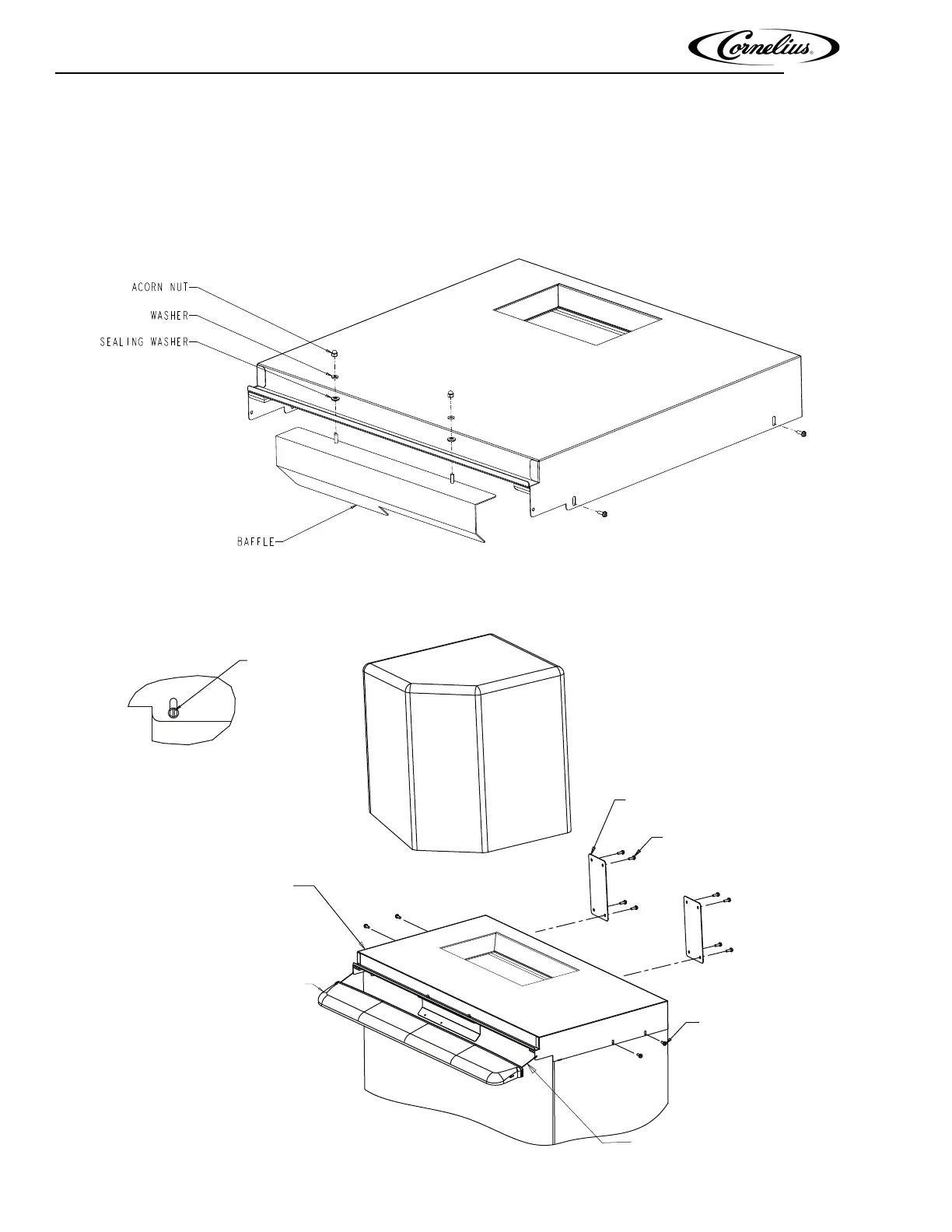 Cornelius®

ACORN NUT
WASHER
SEALING WASHER
BAFFLE