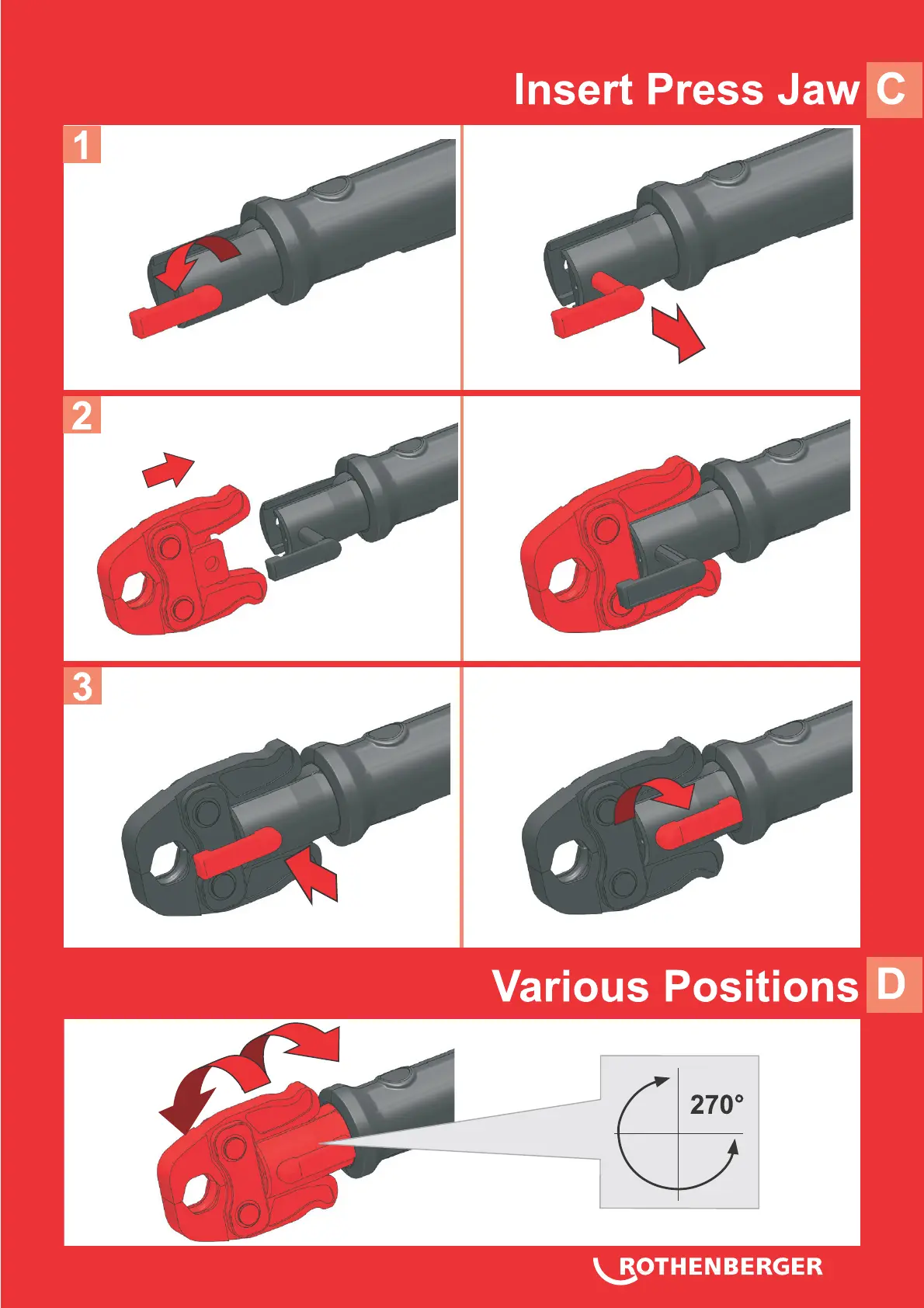 Insert Press Jaw C

1

2

3

Various Positions D

270°

ROTHENBERGER