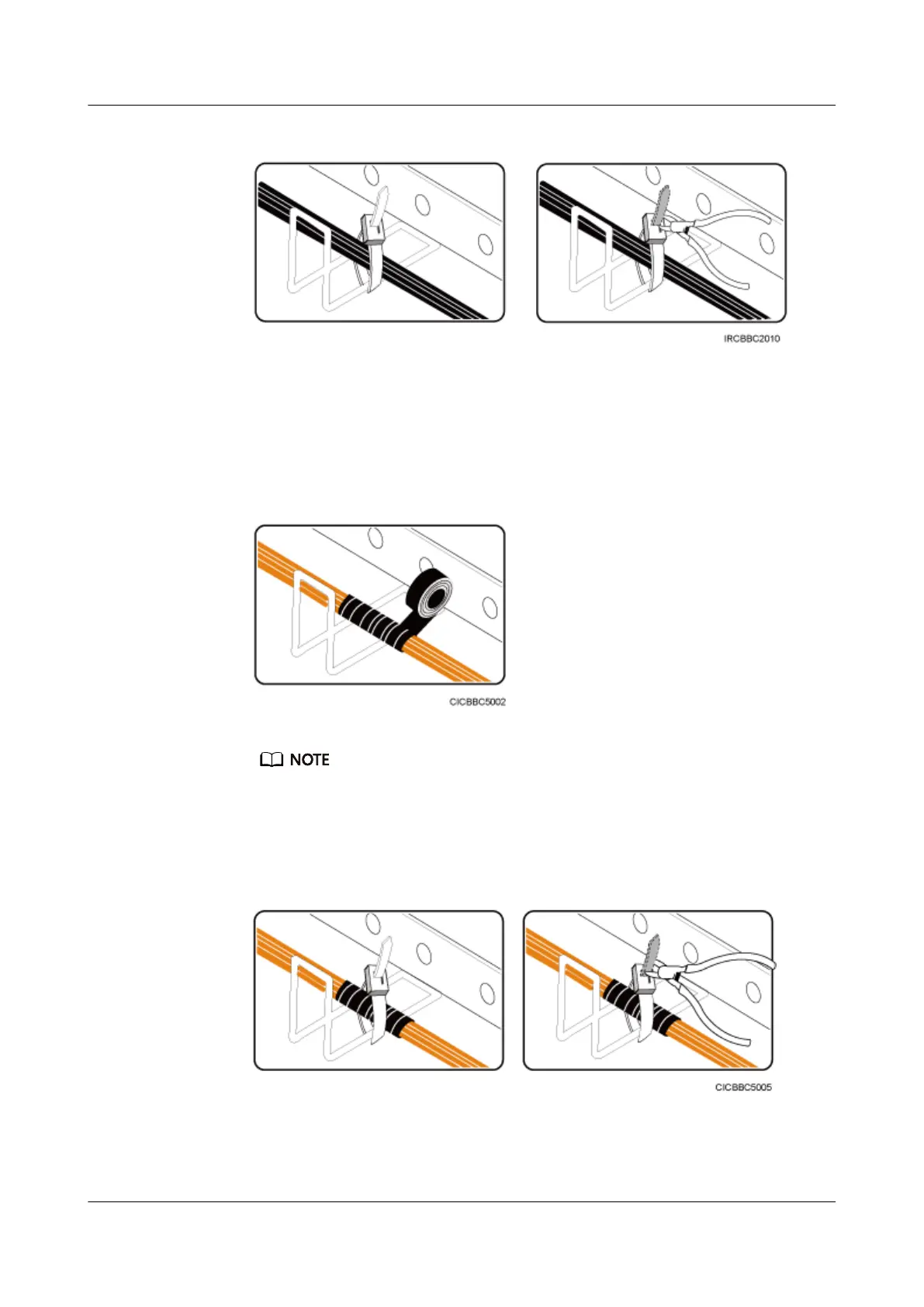 IRCBBC2010

CICBBC5002

NOTE

CICBBC5005