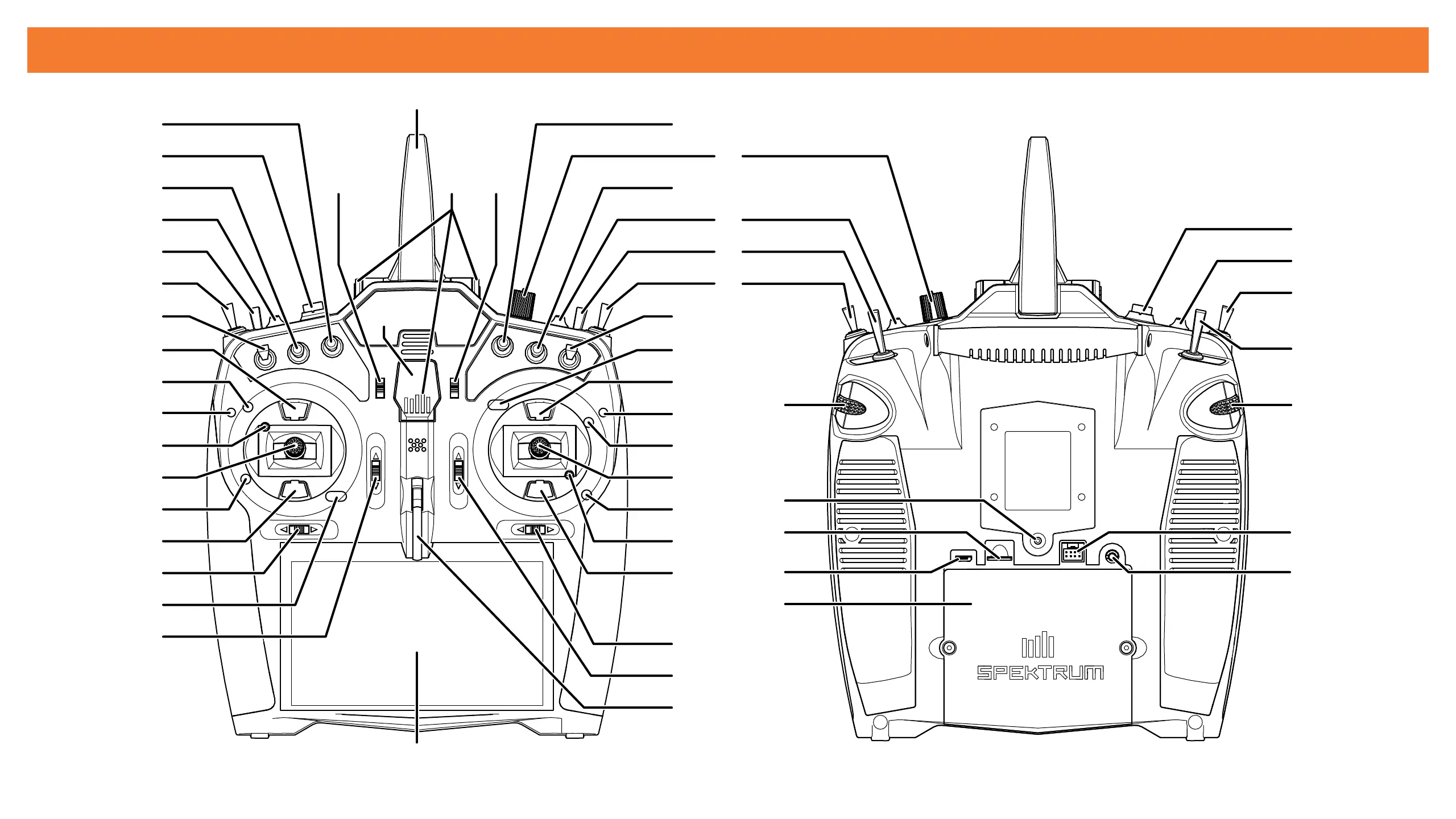 SPEKTRUM