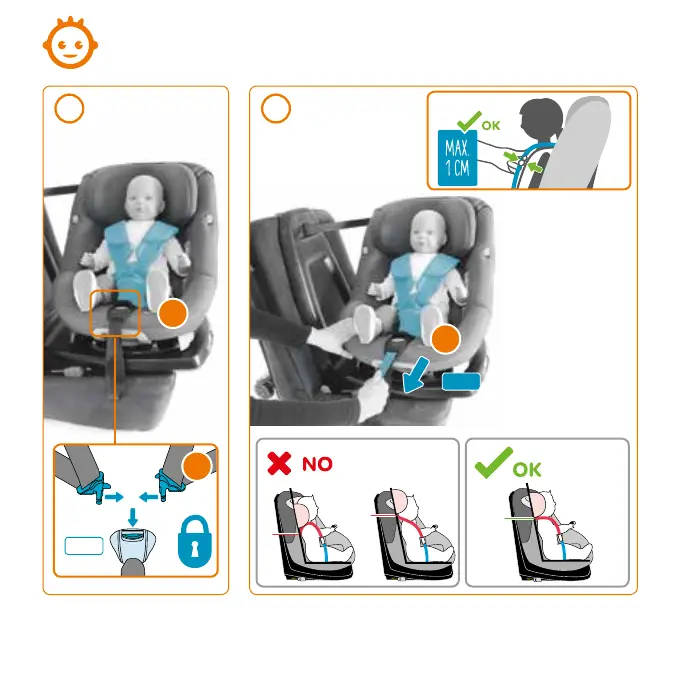 OK

MAX. 1 CM

NO

OK