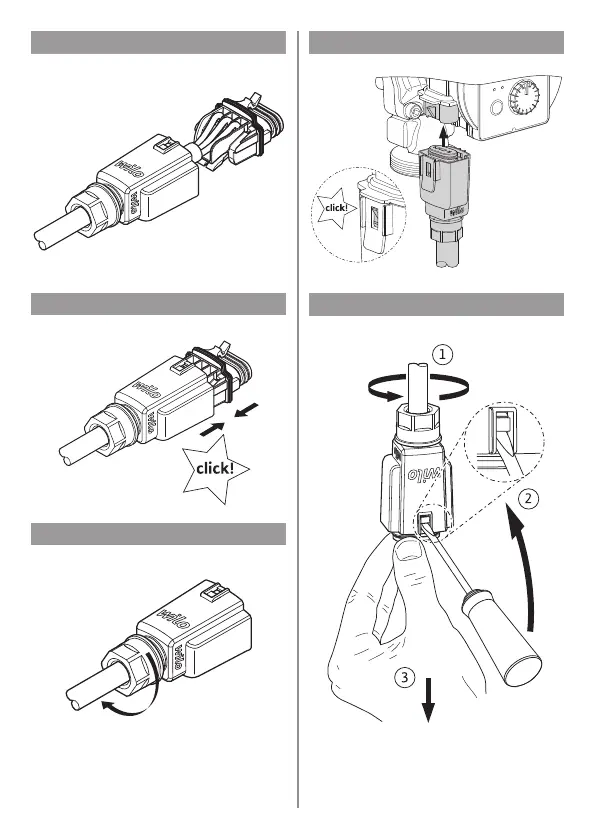 wilo
wilo
click!
wilo
wilo
click!
wilo
wilo
wilo
1
2
3