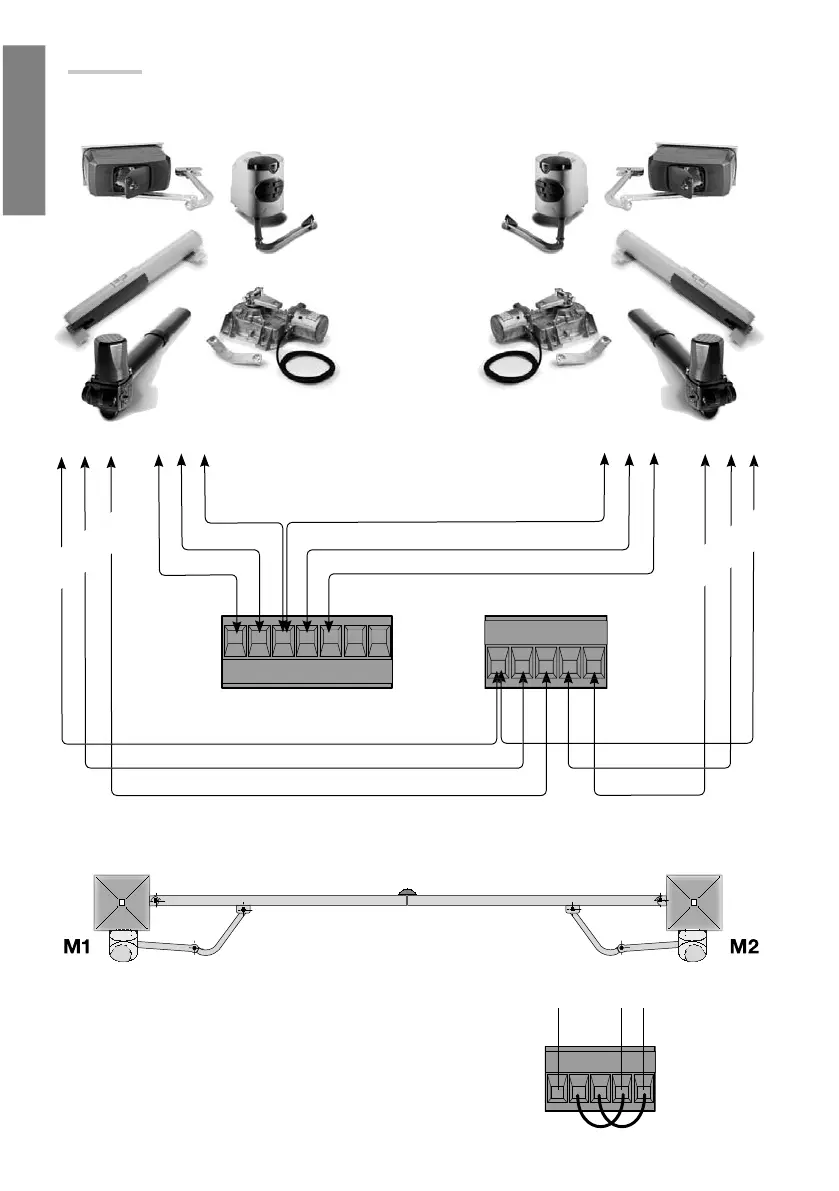 M1

M2