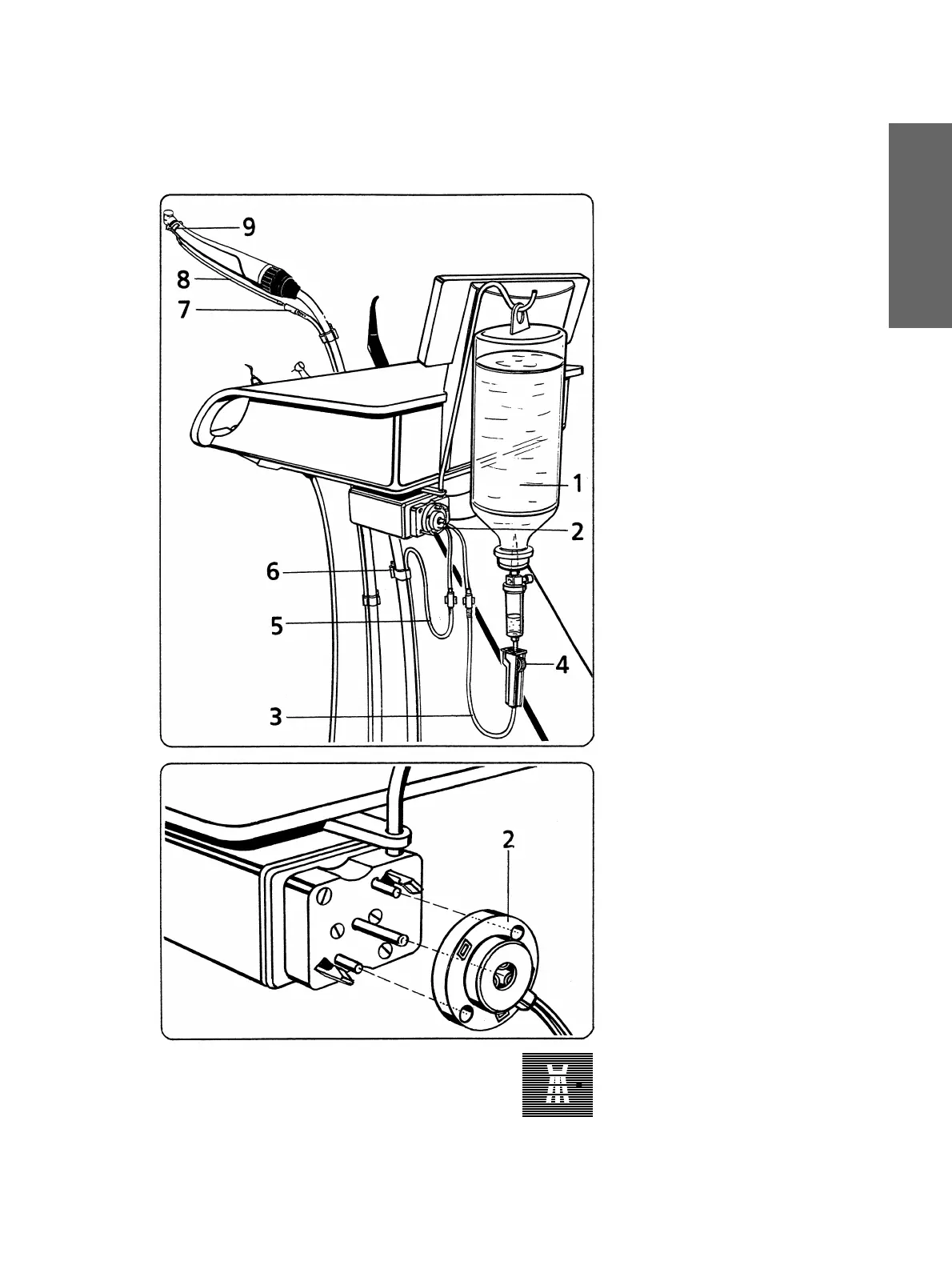 9
8
7
1
2
6
5
4
3

2