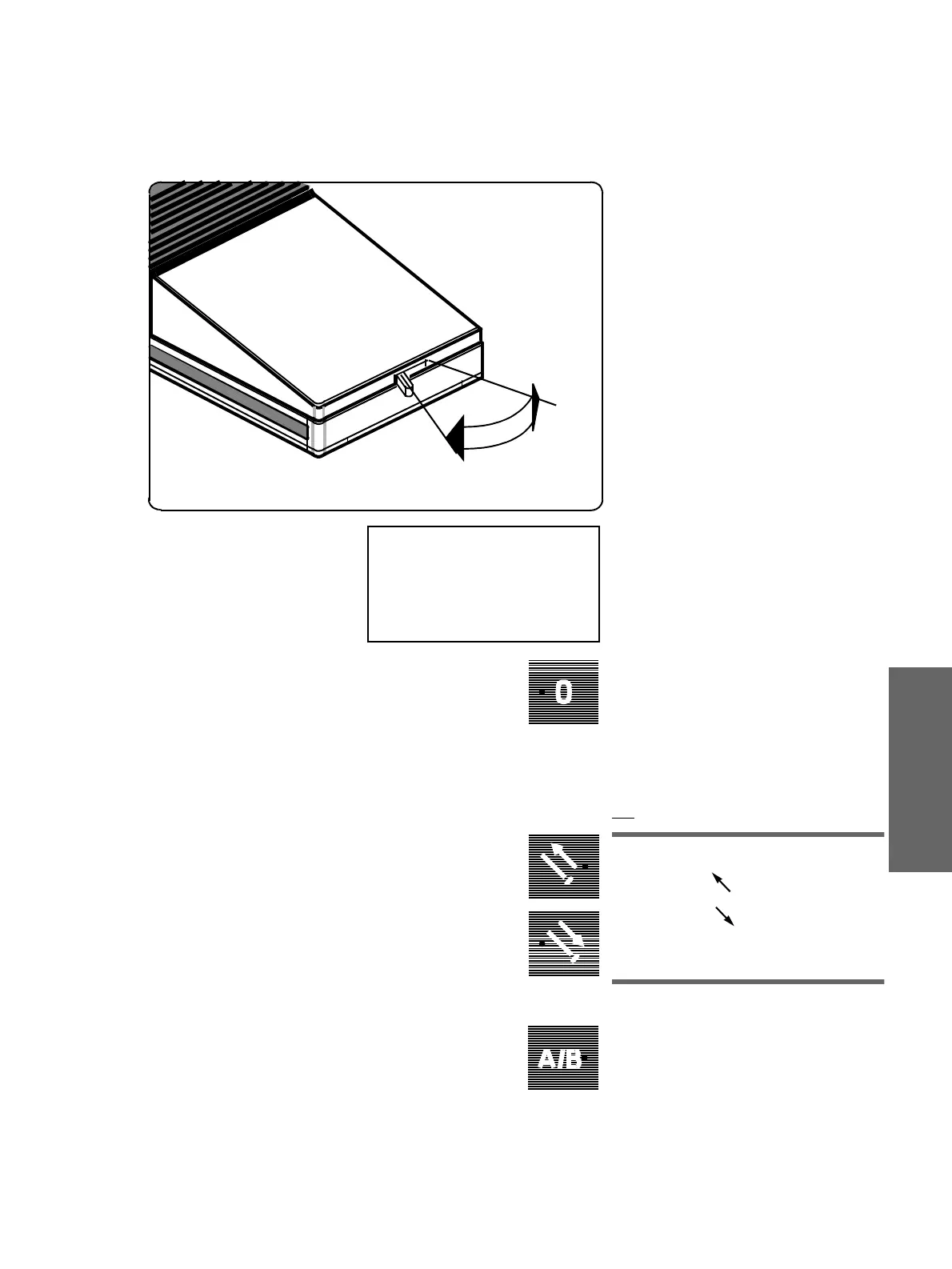 0

A/B