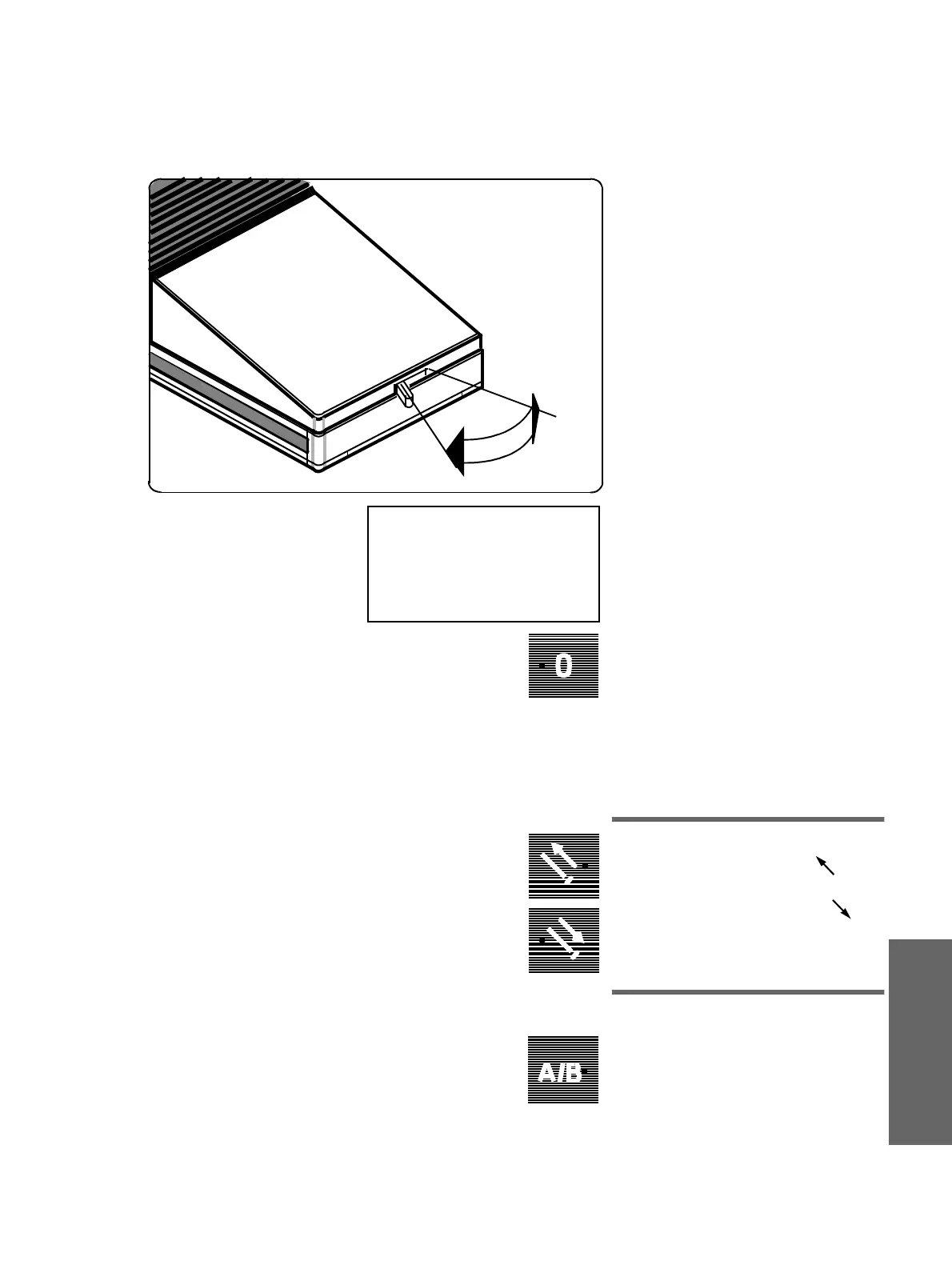 0

A/B