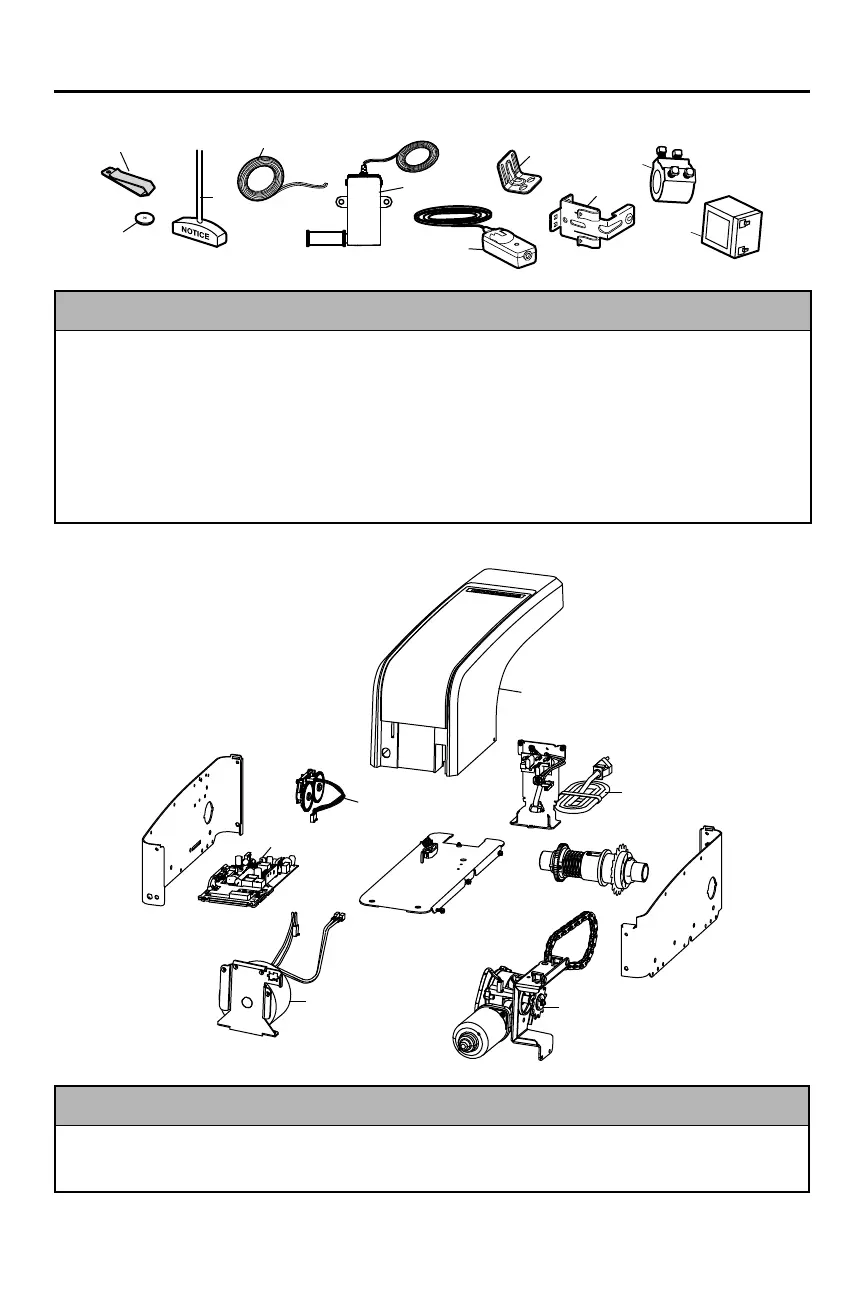 NOTICE