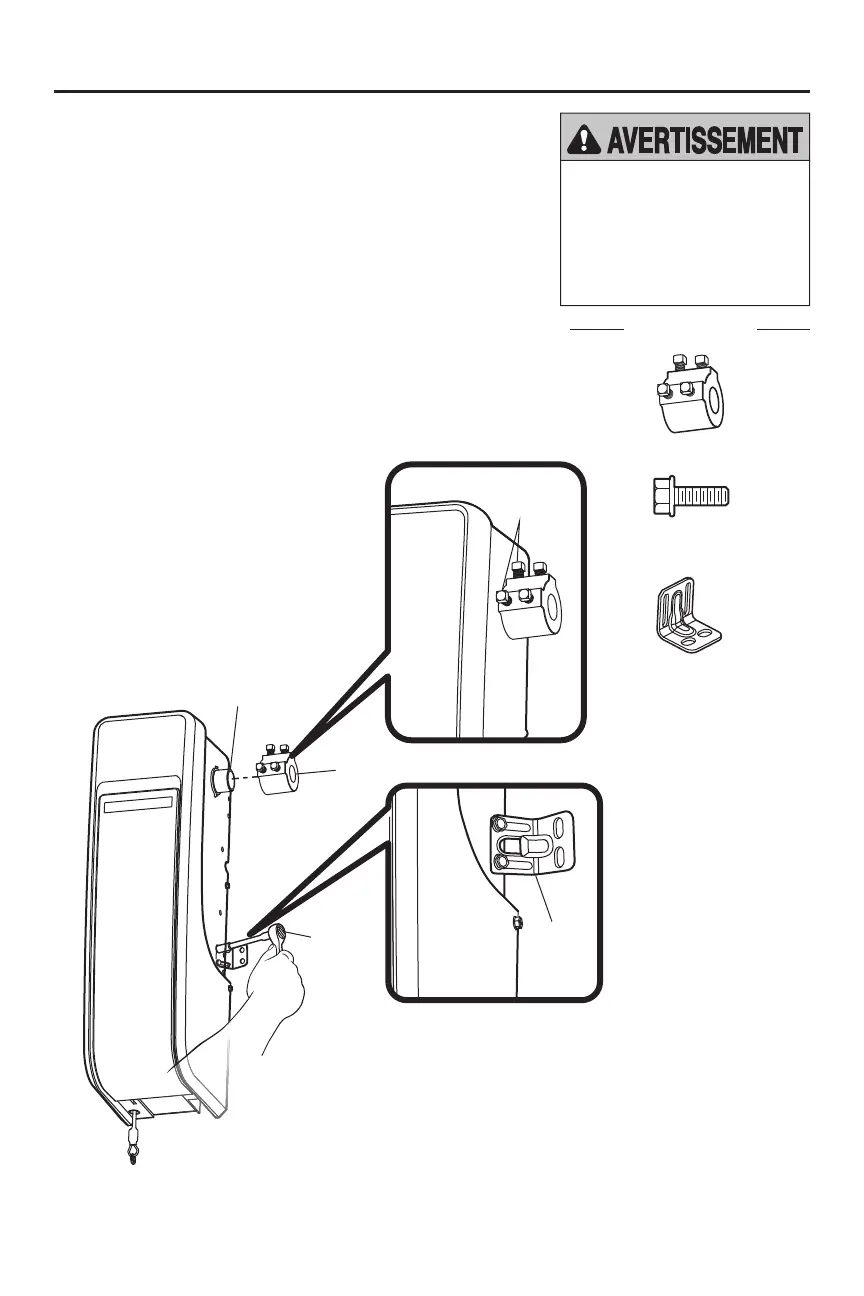 AVERTISSEMENT