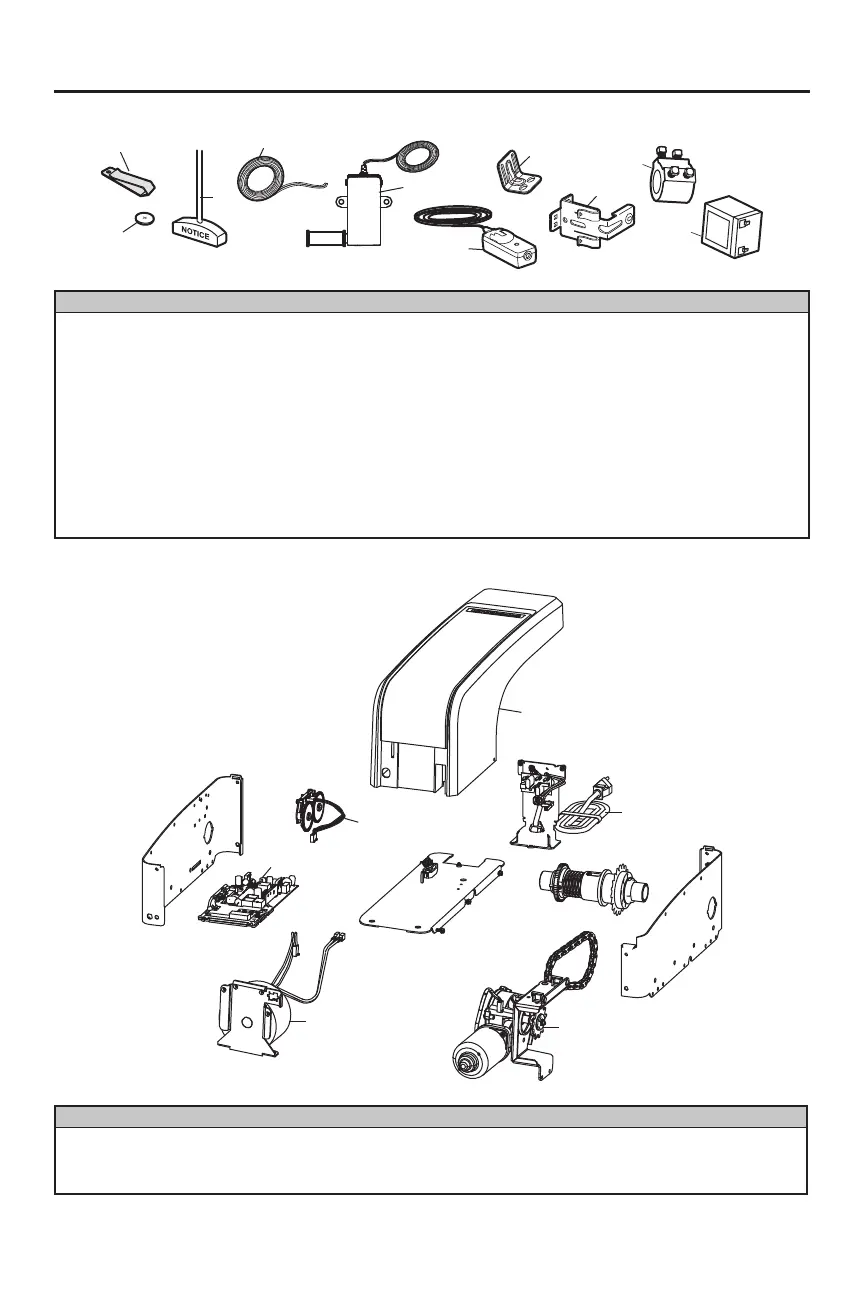 NOTICE