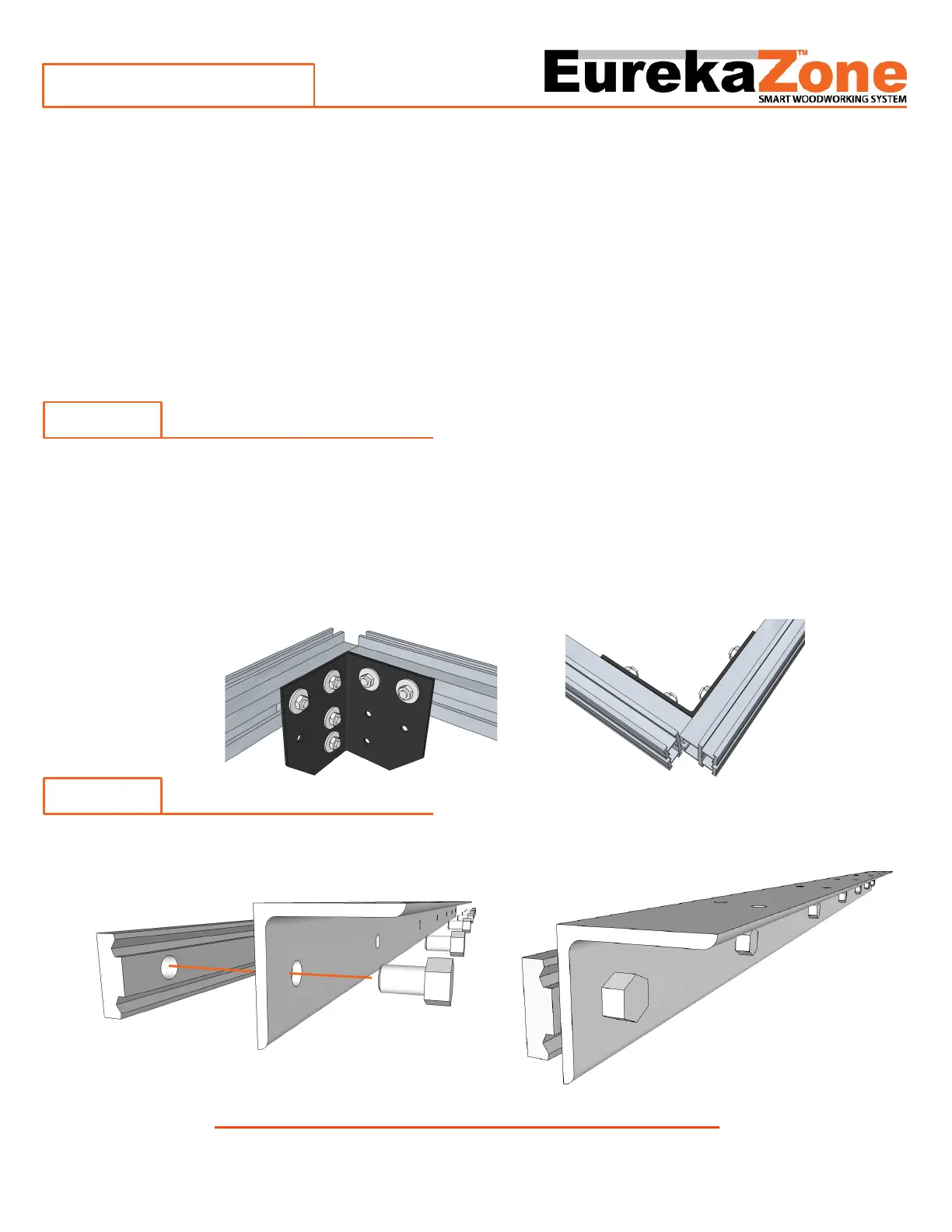 EurekaZone™
SMART WOODWORKING SYSTEM