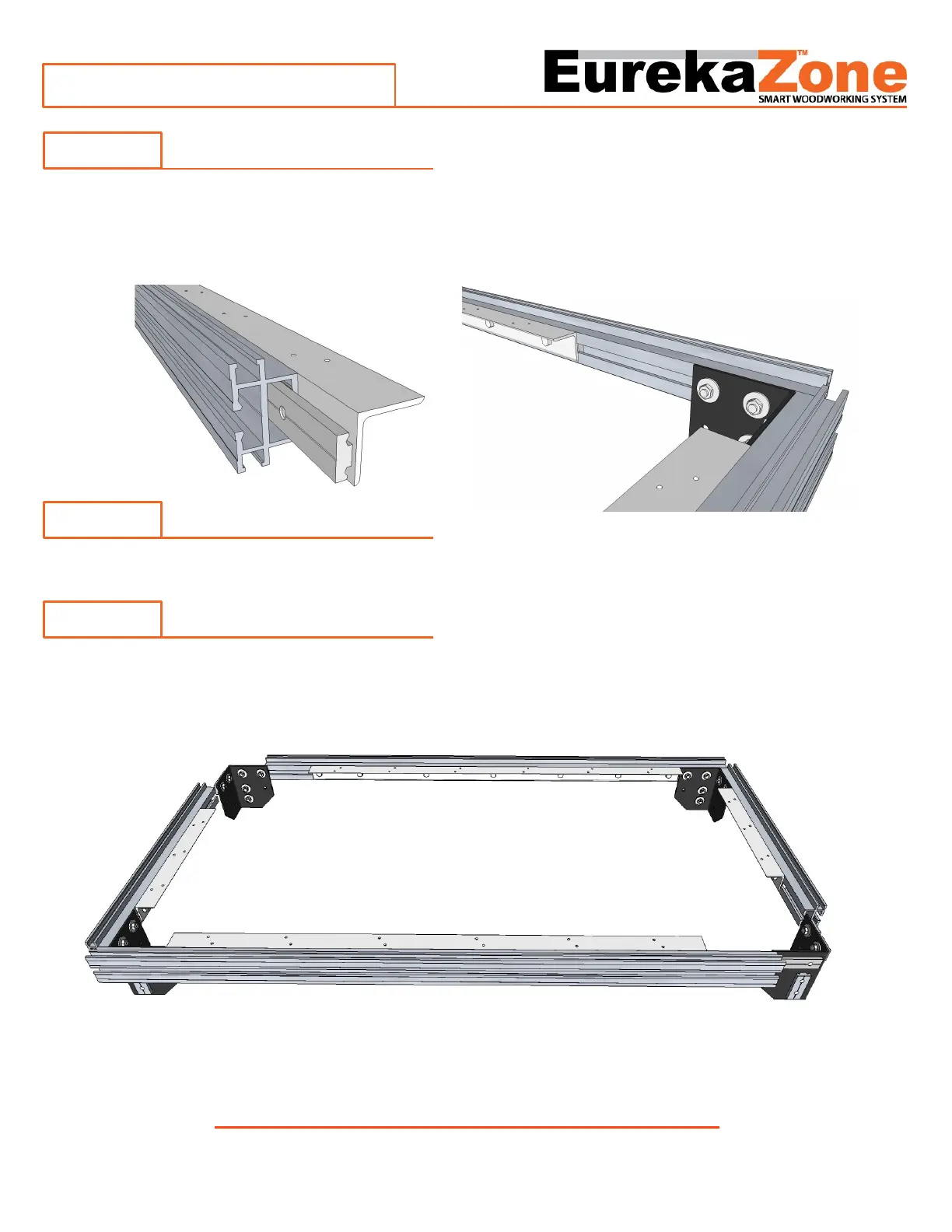 EurekaZone™
SMART WOODWORKING SYSTEM