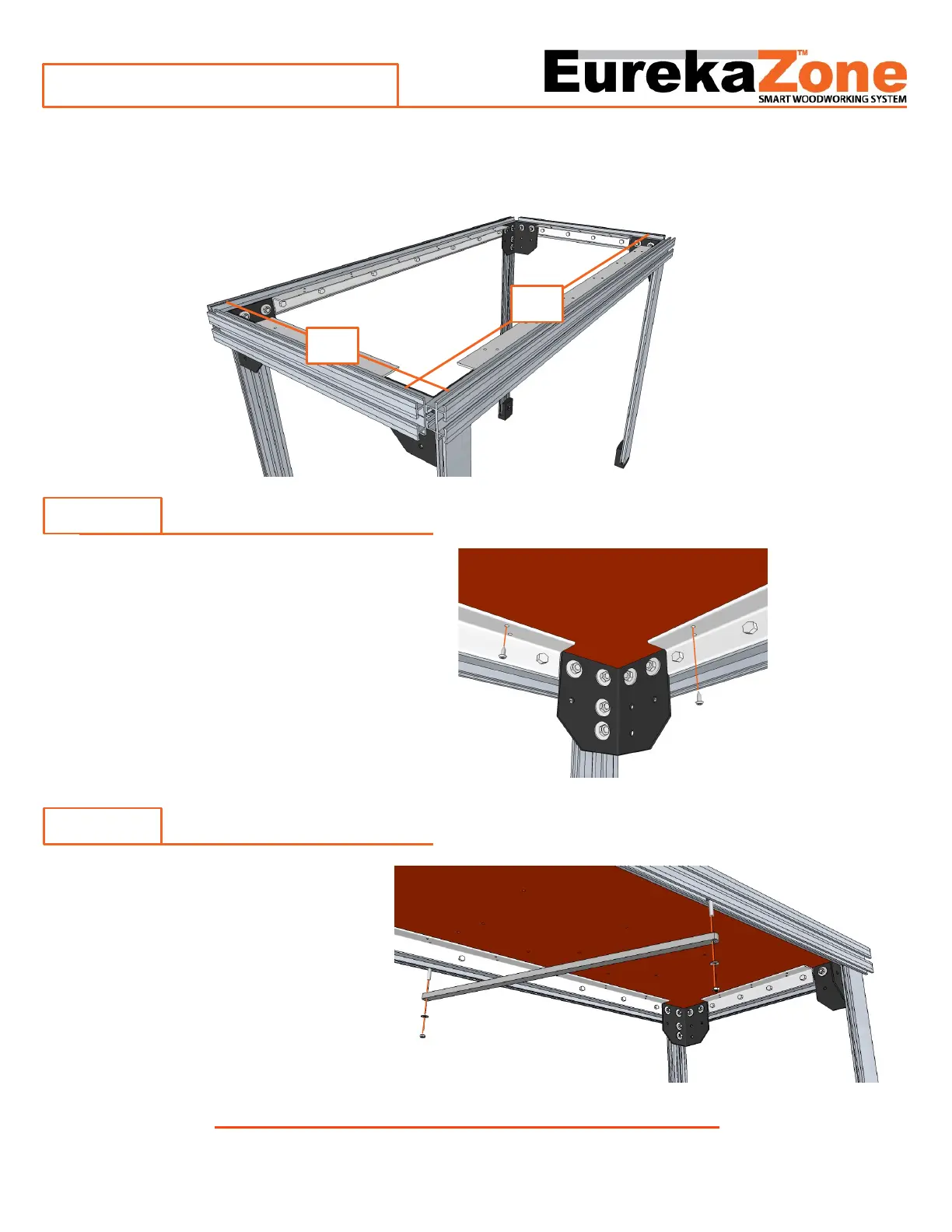 EurekaZone™
SMART WOODWORKING SYSTEM