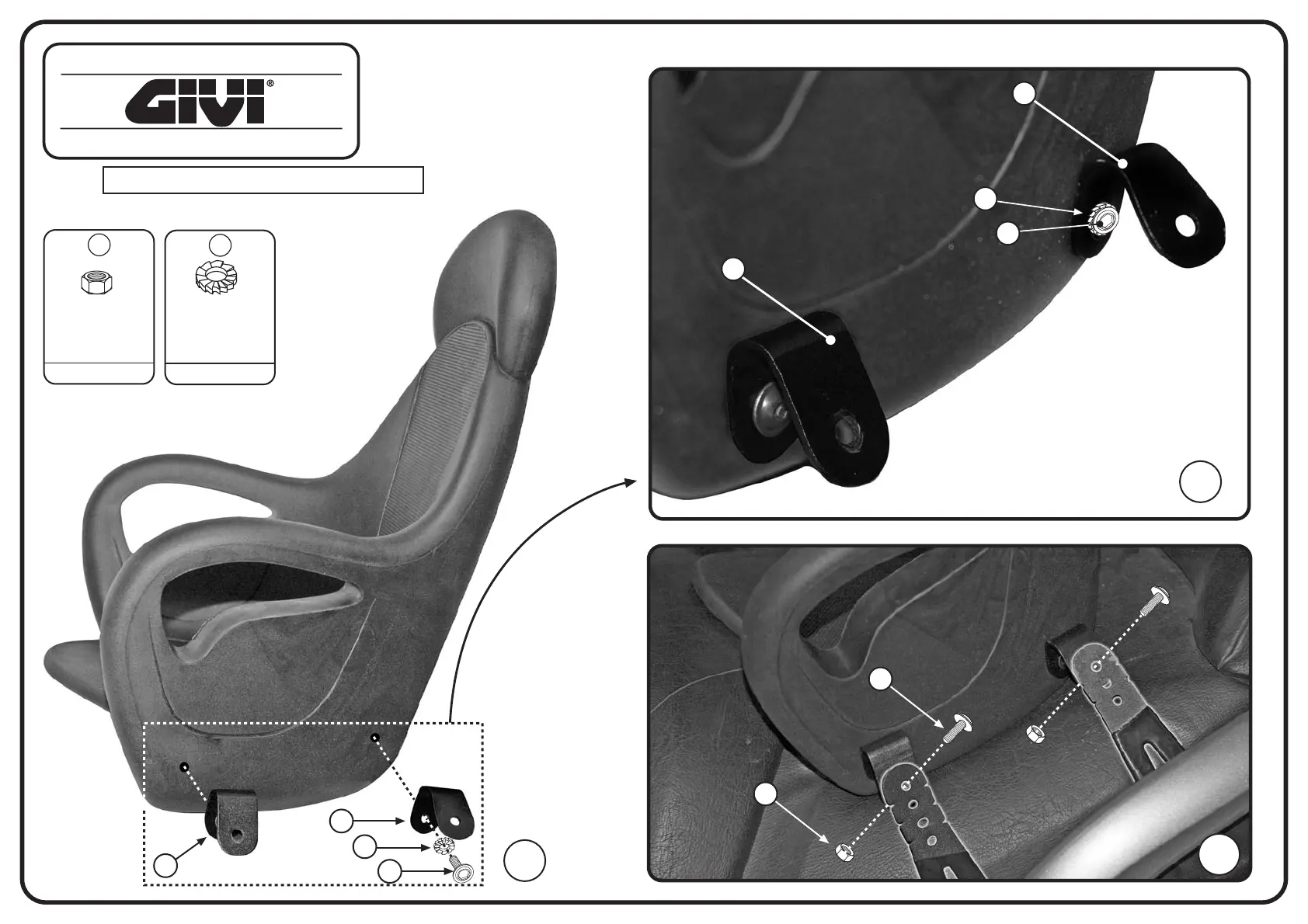 GIVI®