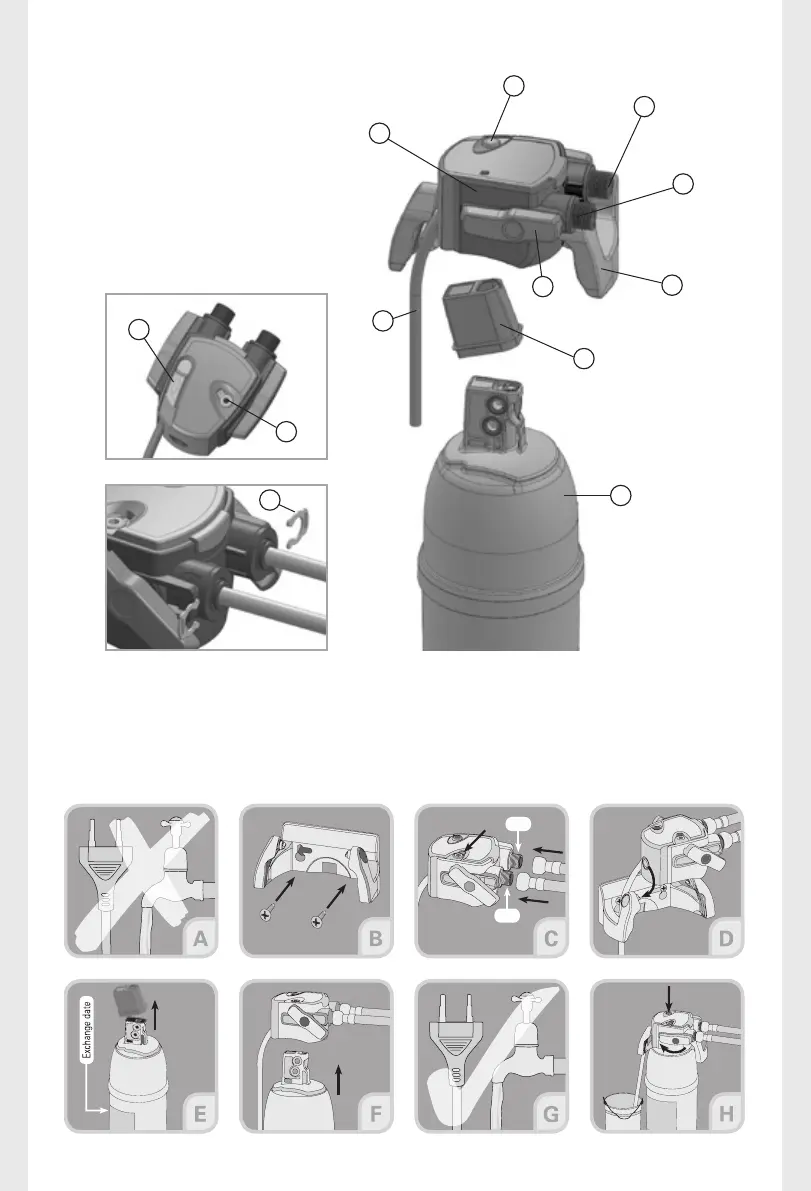 A

B

C

D

Exchange date

E

F

G

H