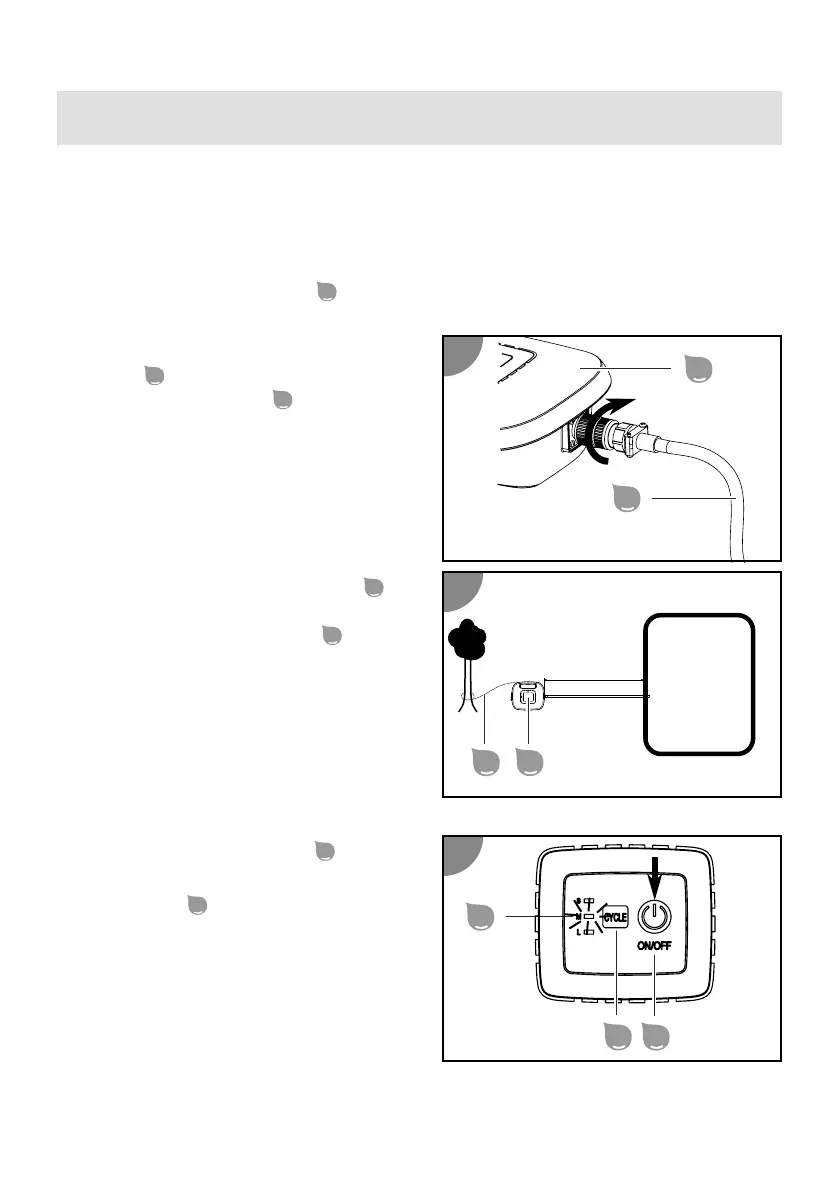 H
M
L
CYCLE
ON/OFF