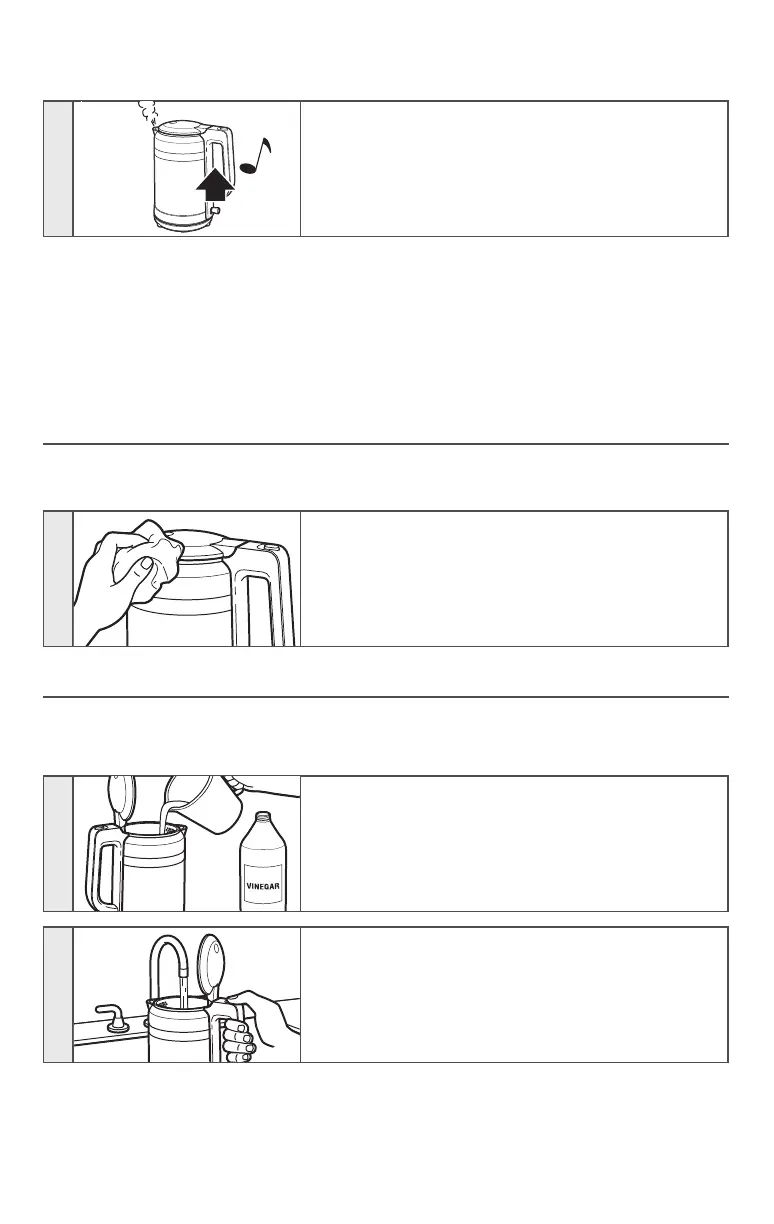 VINEGAR