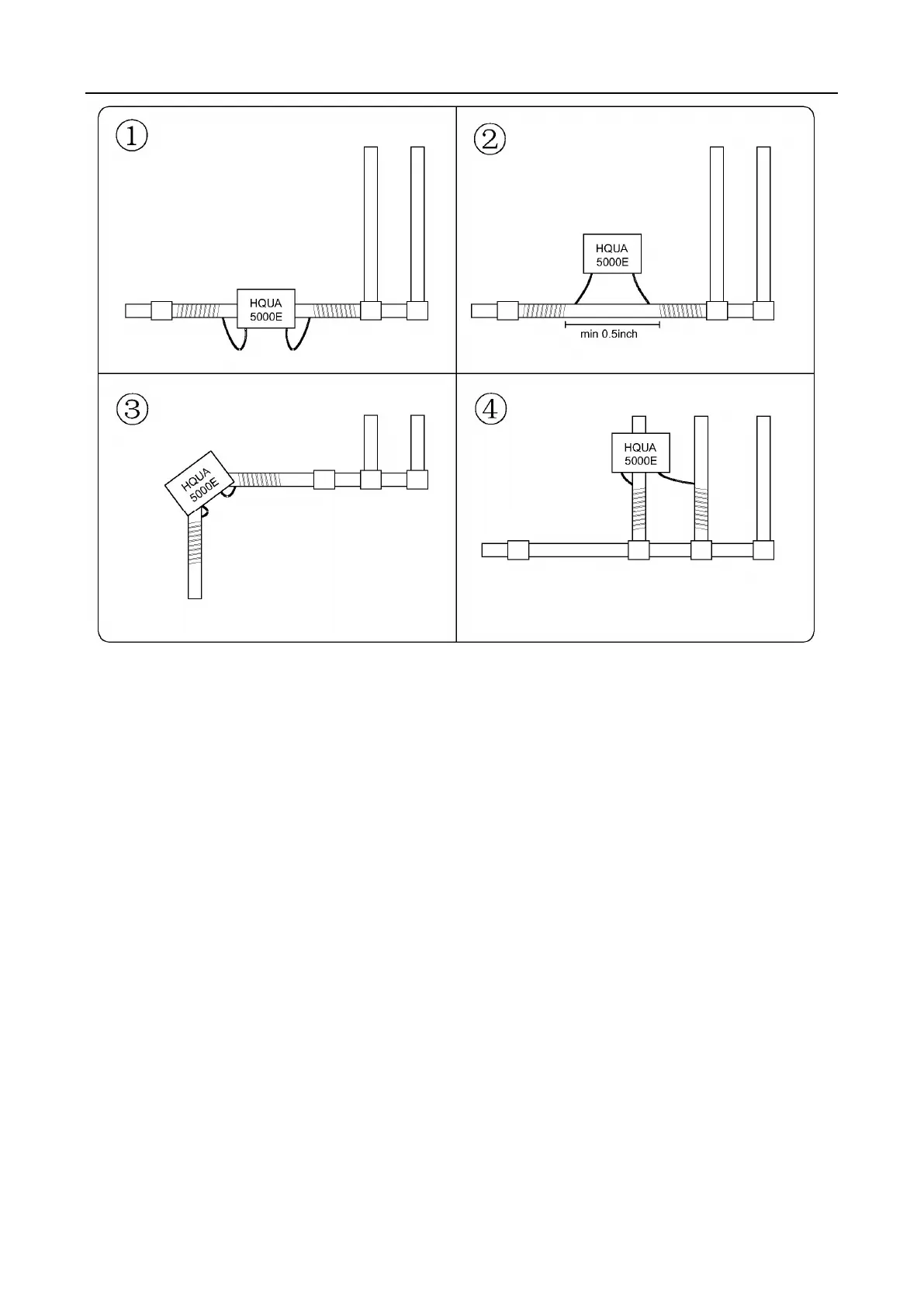 ①

HQUA
5000E

②

HQUA
5000E

min 0.5inch

③

HQUA
5000E

④

HQUA
5000E