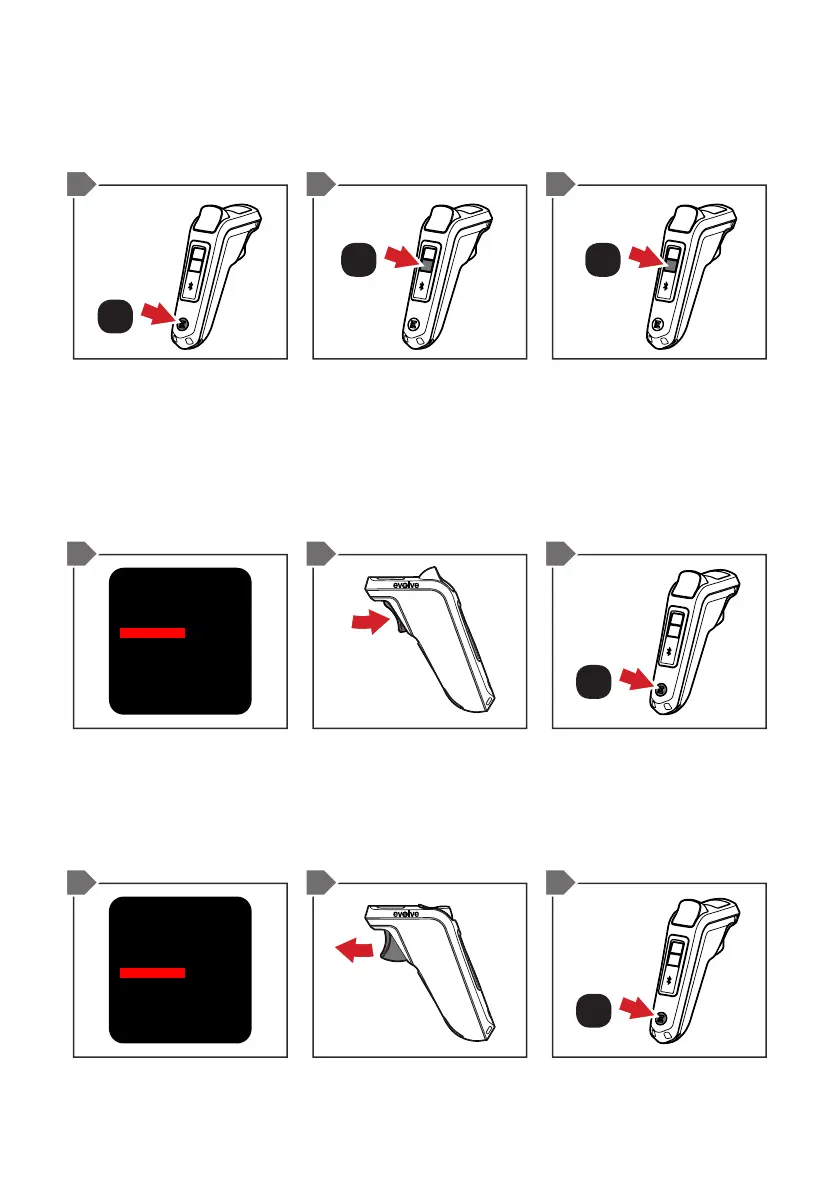 evolve

evolve