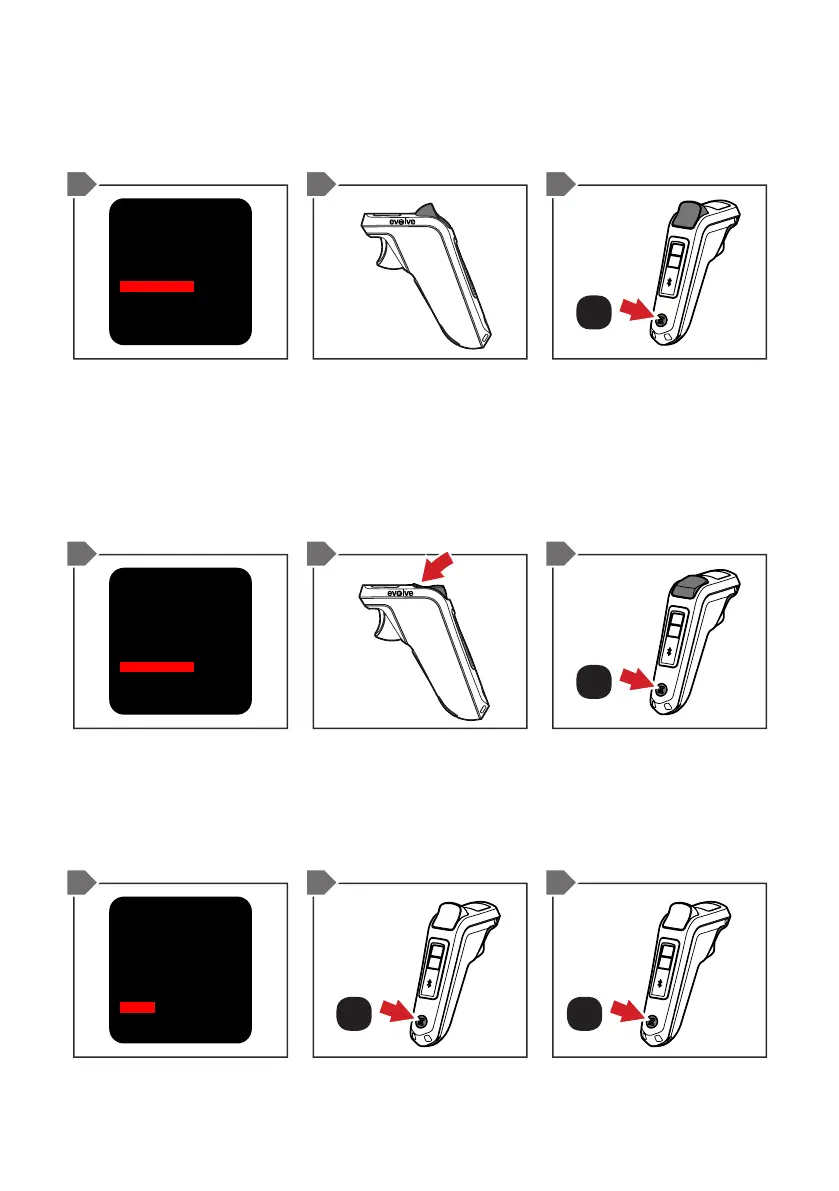 evolve

evolve