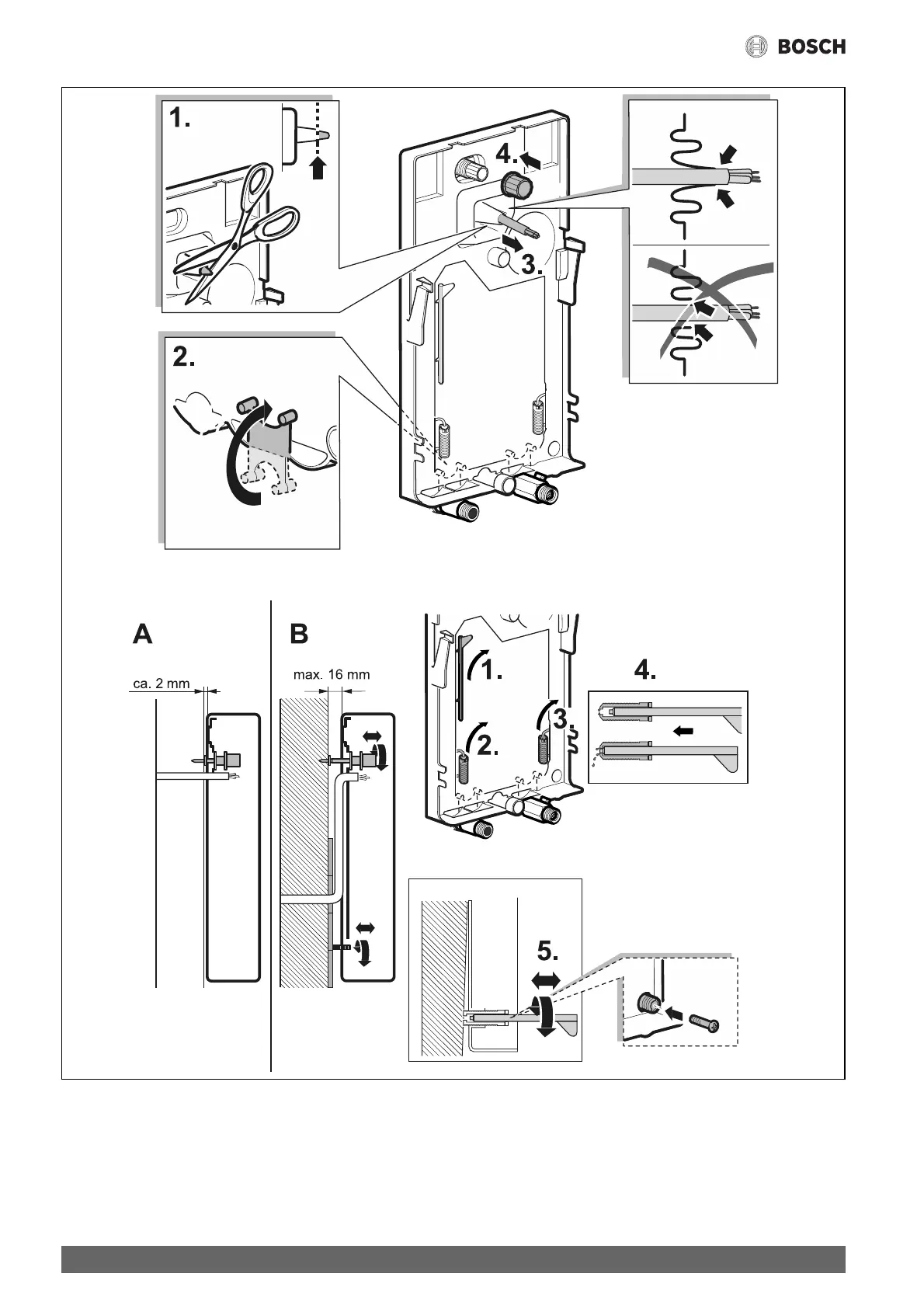 BOSCH

1.

4.

3.

2.

A

ca. 2 mm

B

max. 16 mm

1.

2.

3.

4.

5.