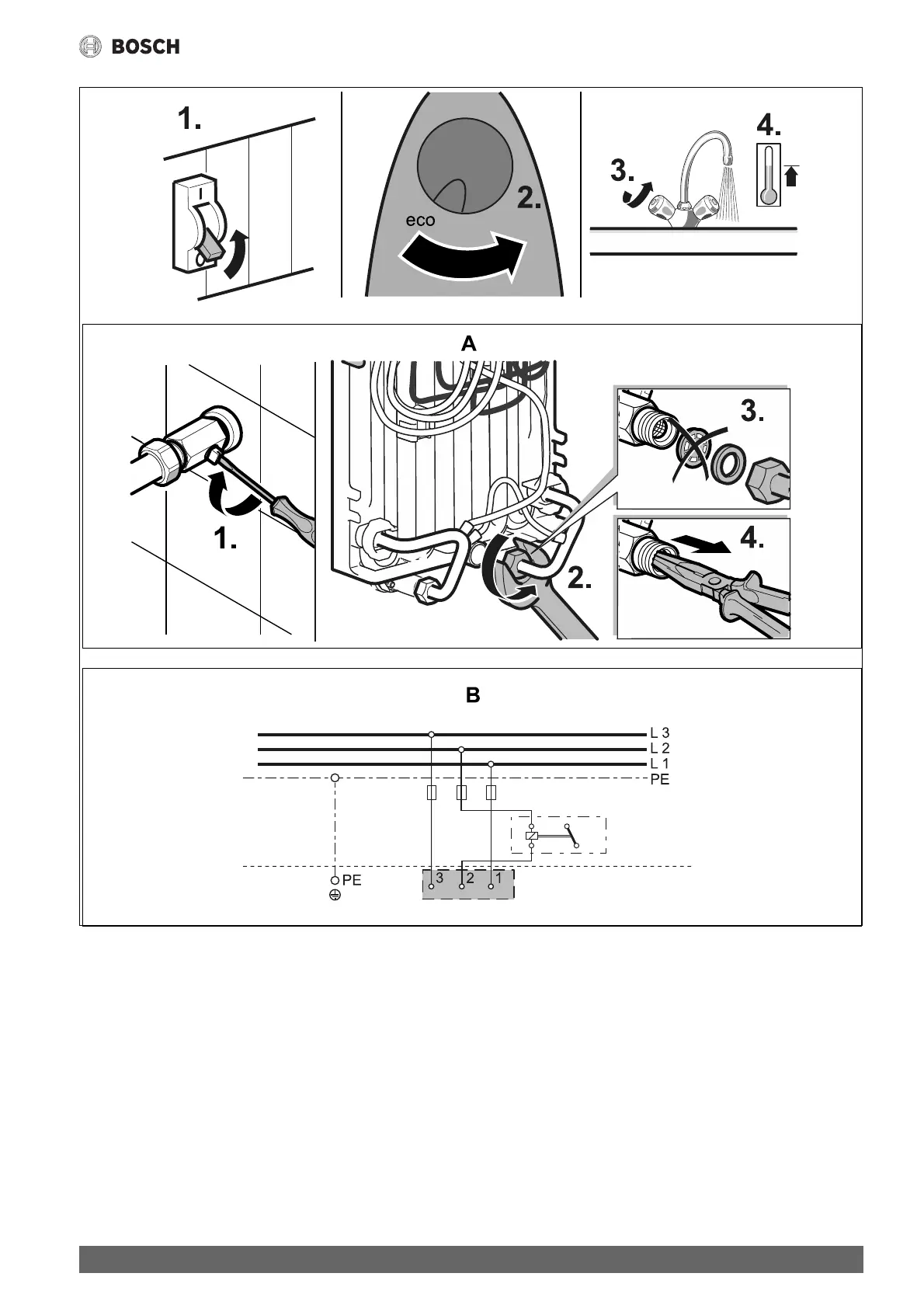 BOSCH

1.

I

eco

2.

3.

4.

A

1.

2.

3.

4.

B

L 3
L 2
L 1
PE

PE

3 2 1