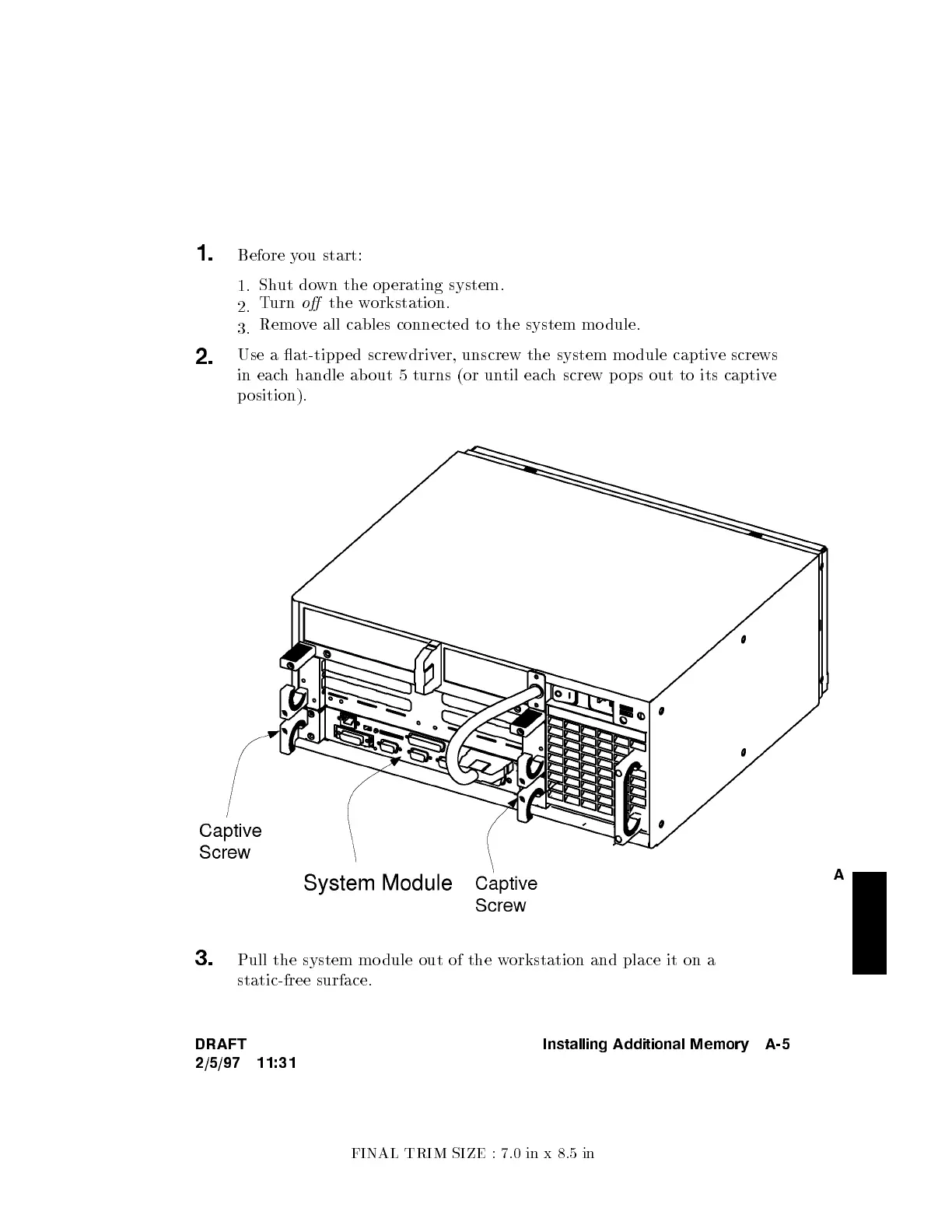 1. Before you start:

1. Shut down the operating system.
2. Turn off the workstation.
3. Remove all cables connected to the system module.

2. Use a flat-tipped screwdriver, unscrew the system module captive screws in each handle about 5 turns (or until each screw pops out to its captive position).

Captive Screw

System Module

Captive Screw

A

3. Pull the system module out of the workstation and place it on a static-free surface.

DRAFT
2/5/97 11:31

Installing Additional Memory A-5

FINAL TRIM SIZE : 7.0 in x 8.5 in