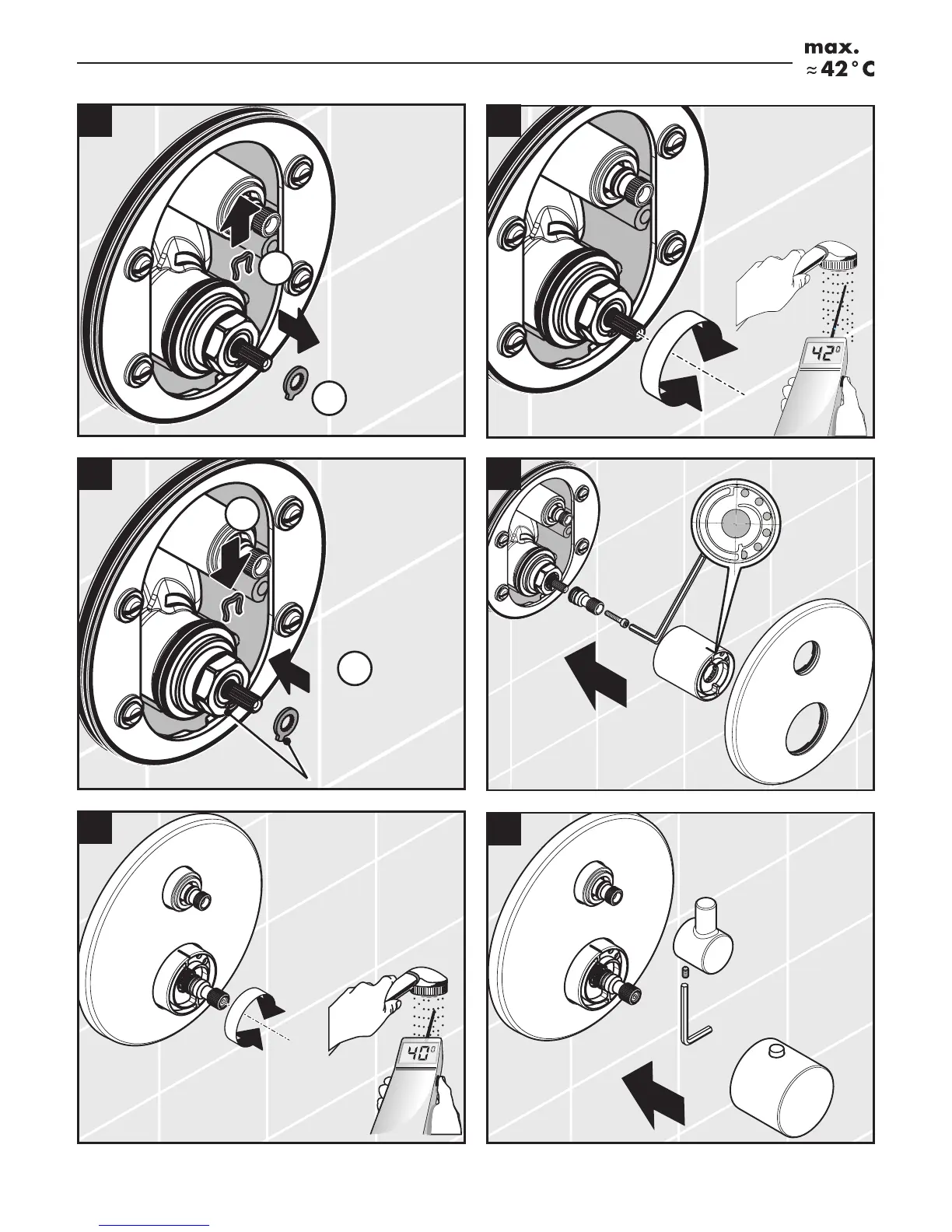 max.
≈ 42 °C

42°

40°