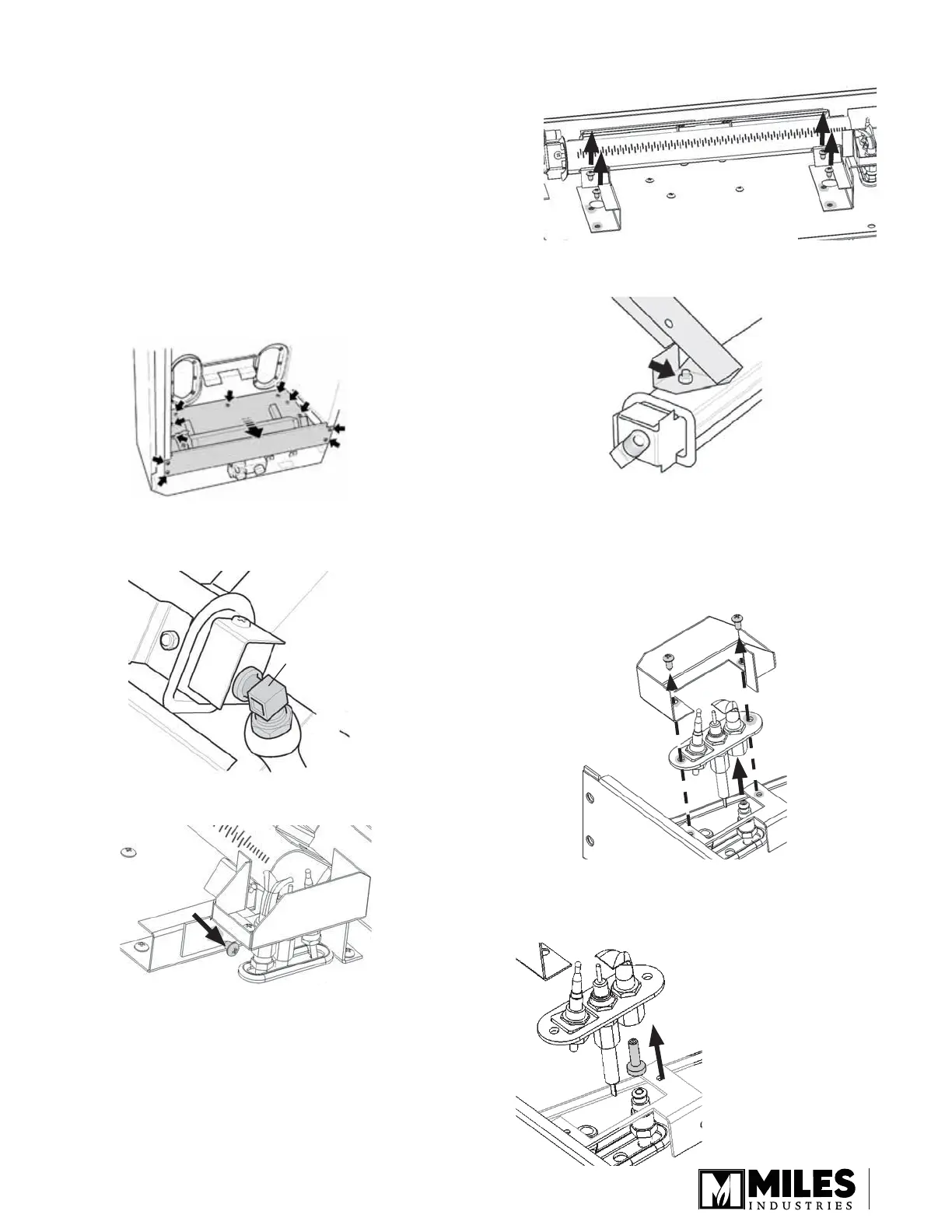 MILES
INDUSTRIES