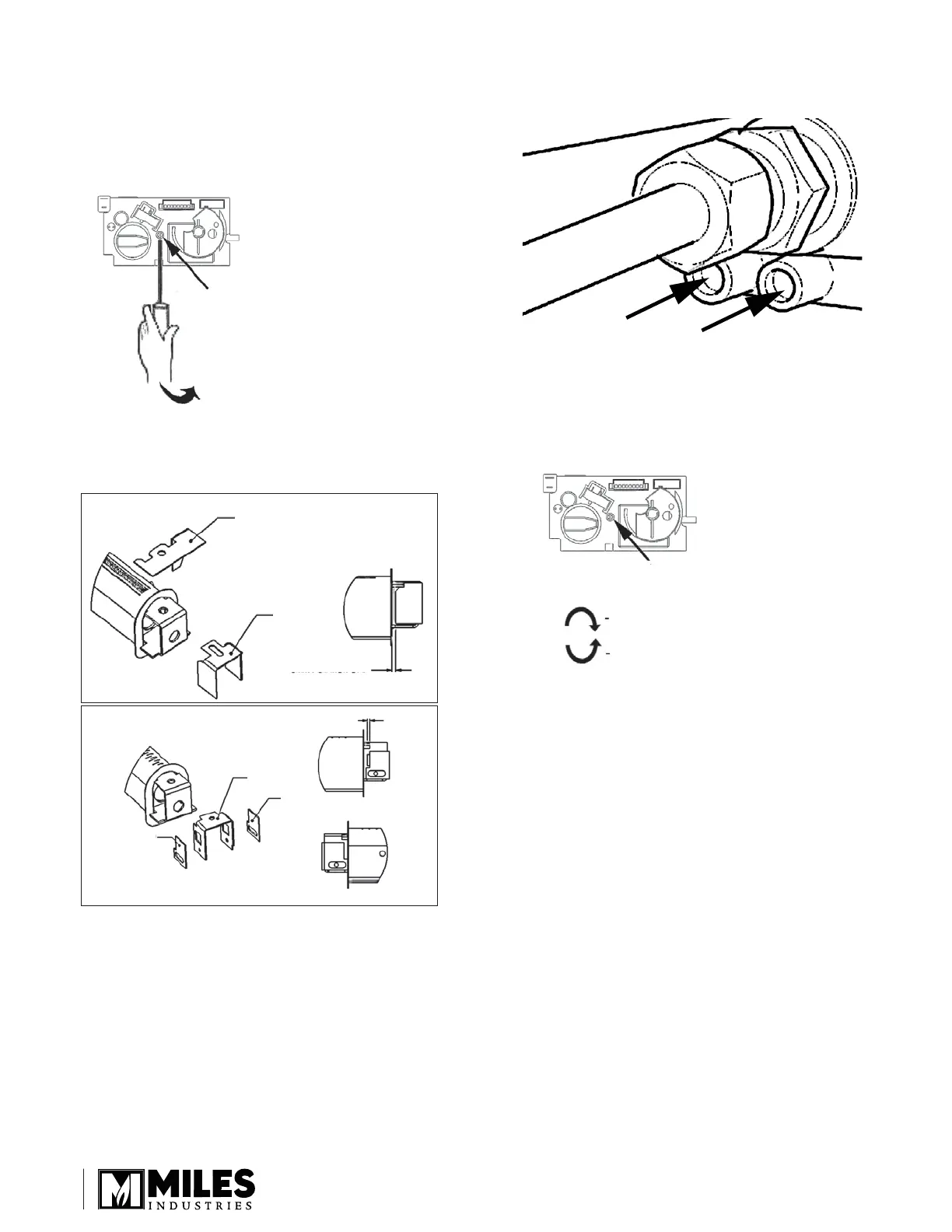 MILES
INDUSTRIES