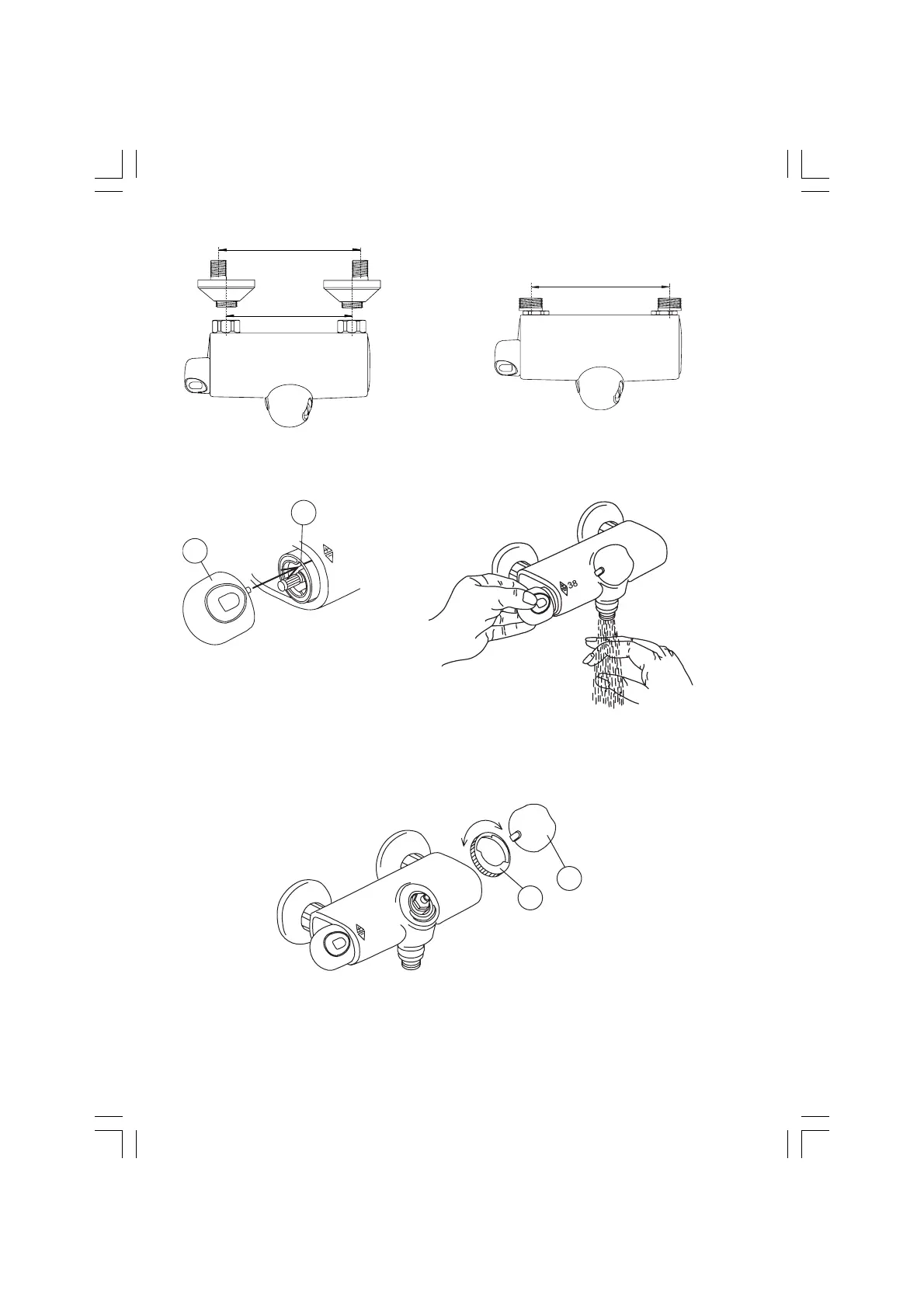 38