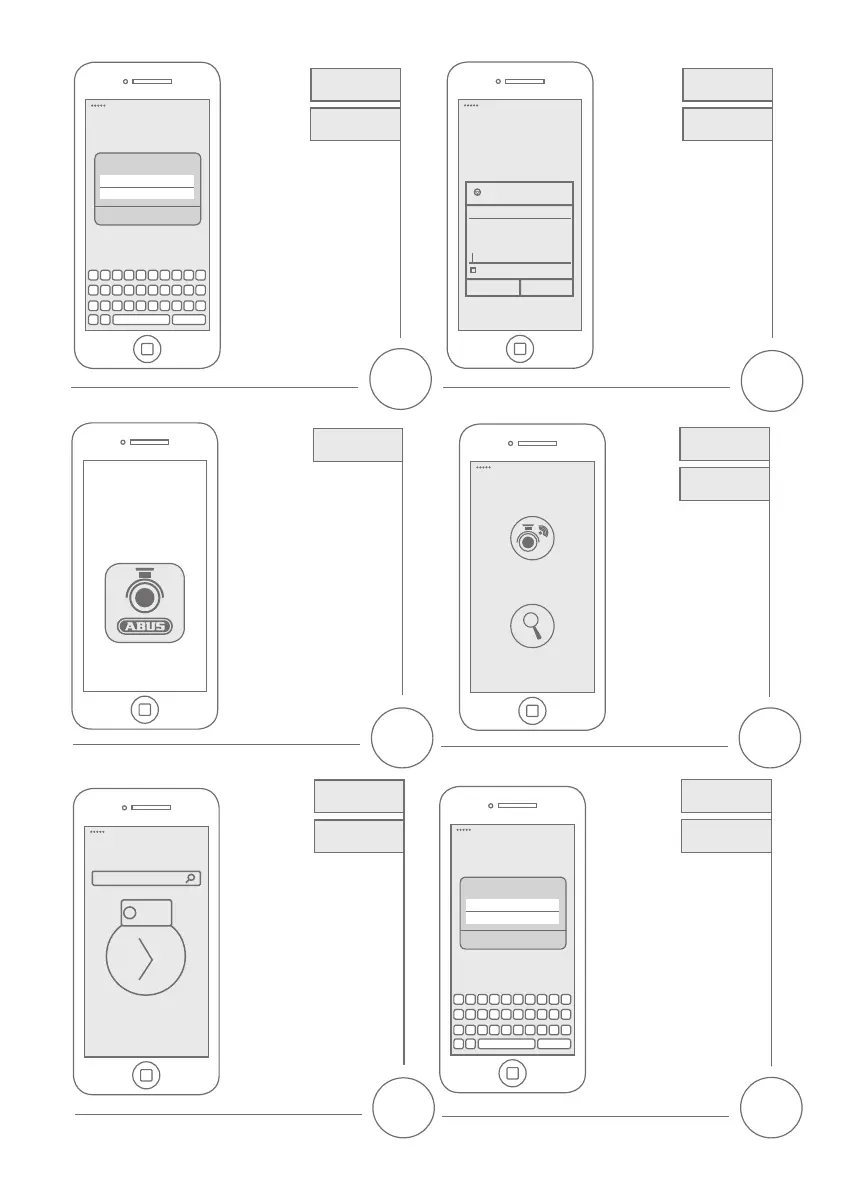 ABUS