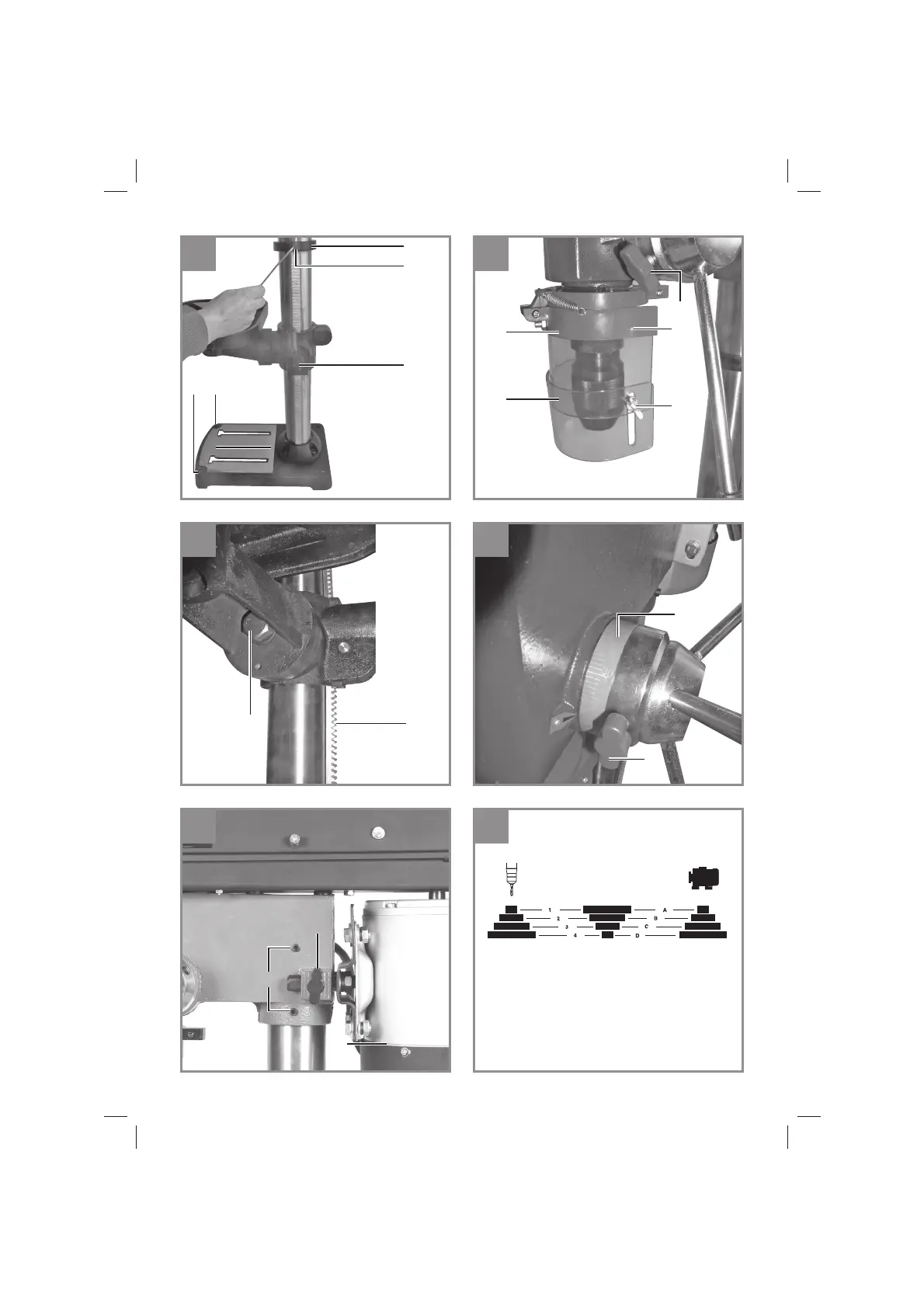 1
A
2
B
3
C
4
D