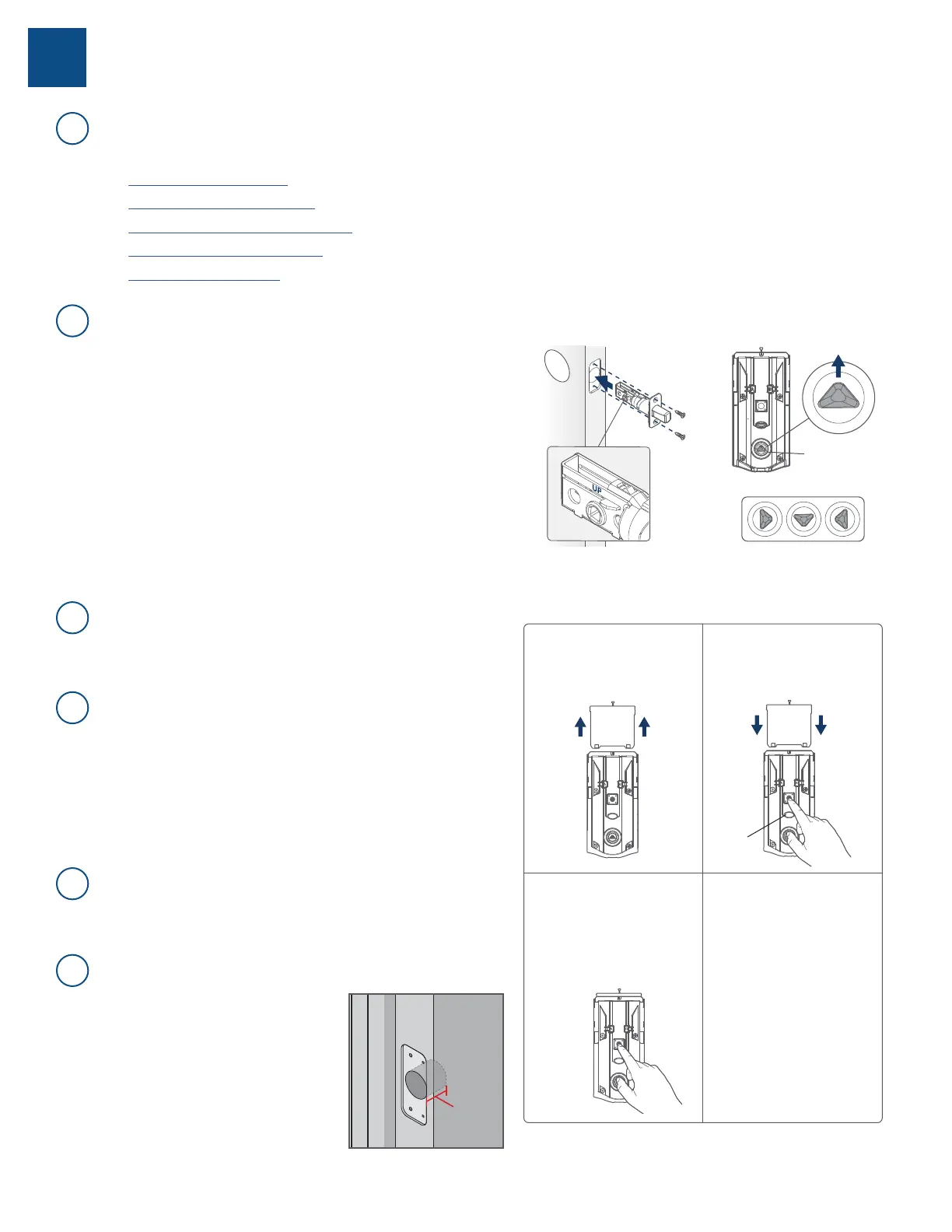 UP