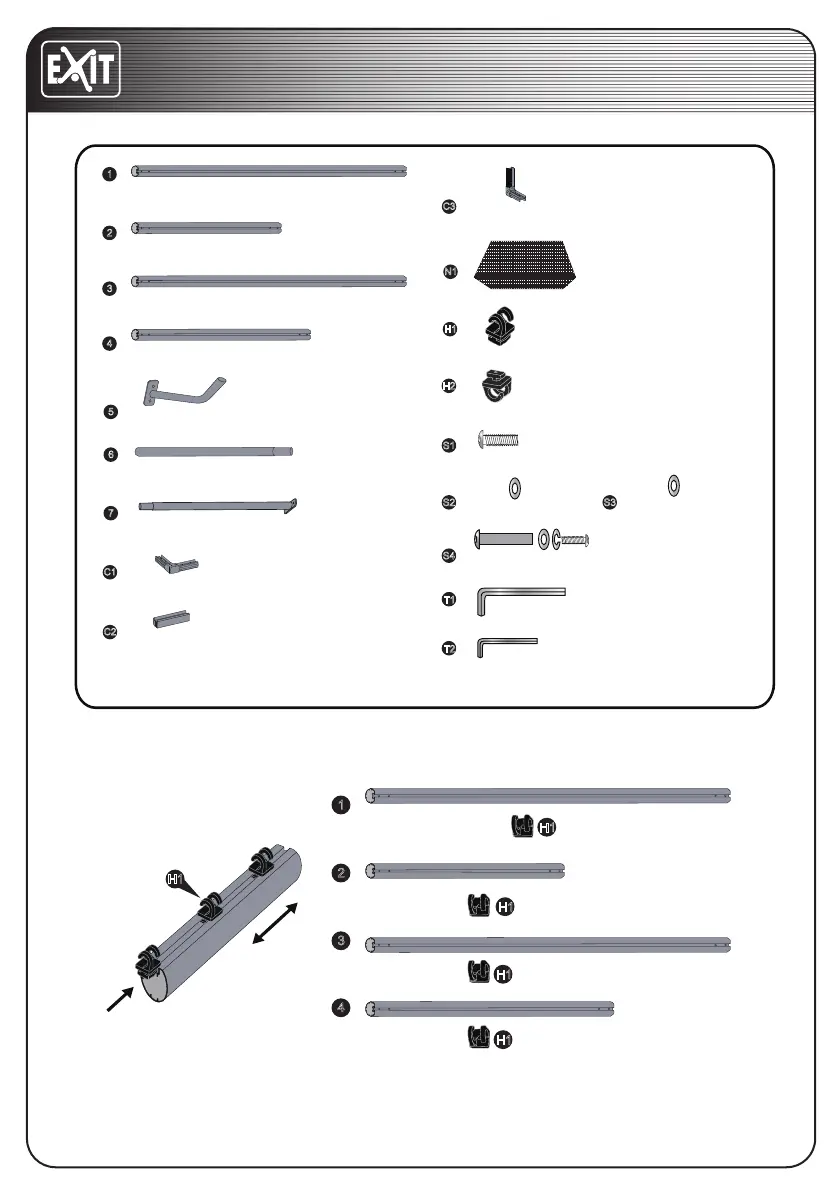 EXIT

1

2

3

4

5

6

7

C1

C2

C3

N1

H1

H2

S1

S2

S3

S4

T1

T2

H1

1

H1

2

H1

3

H1

4

H1