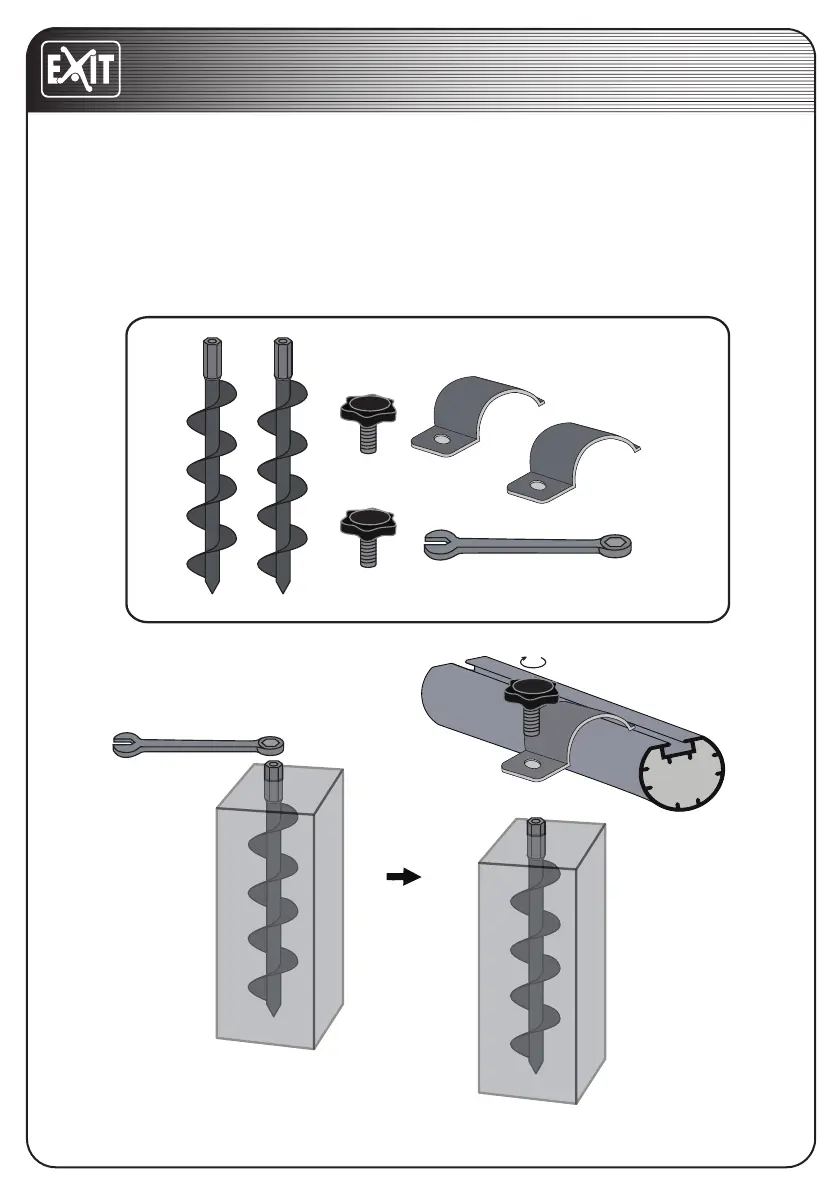 EXIT