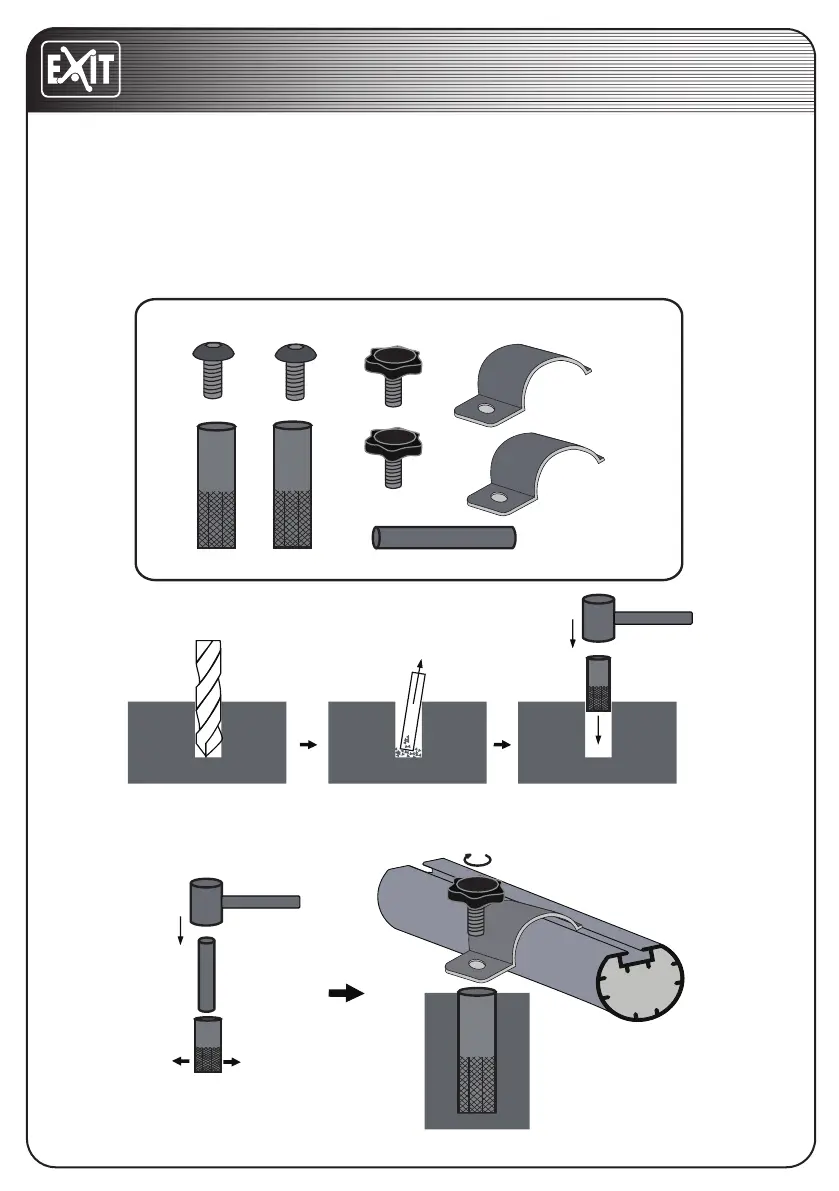 EXIT