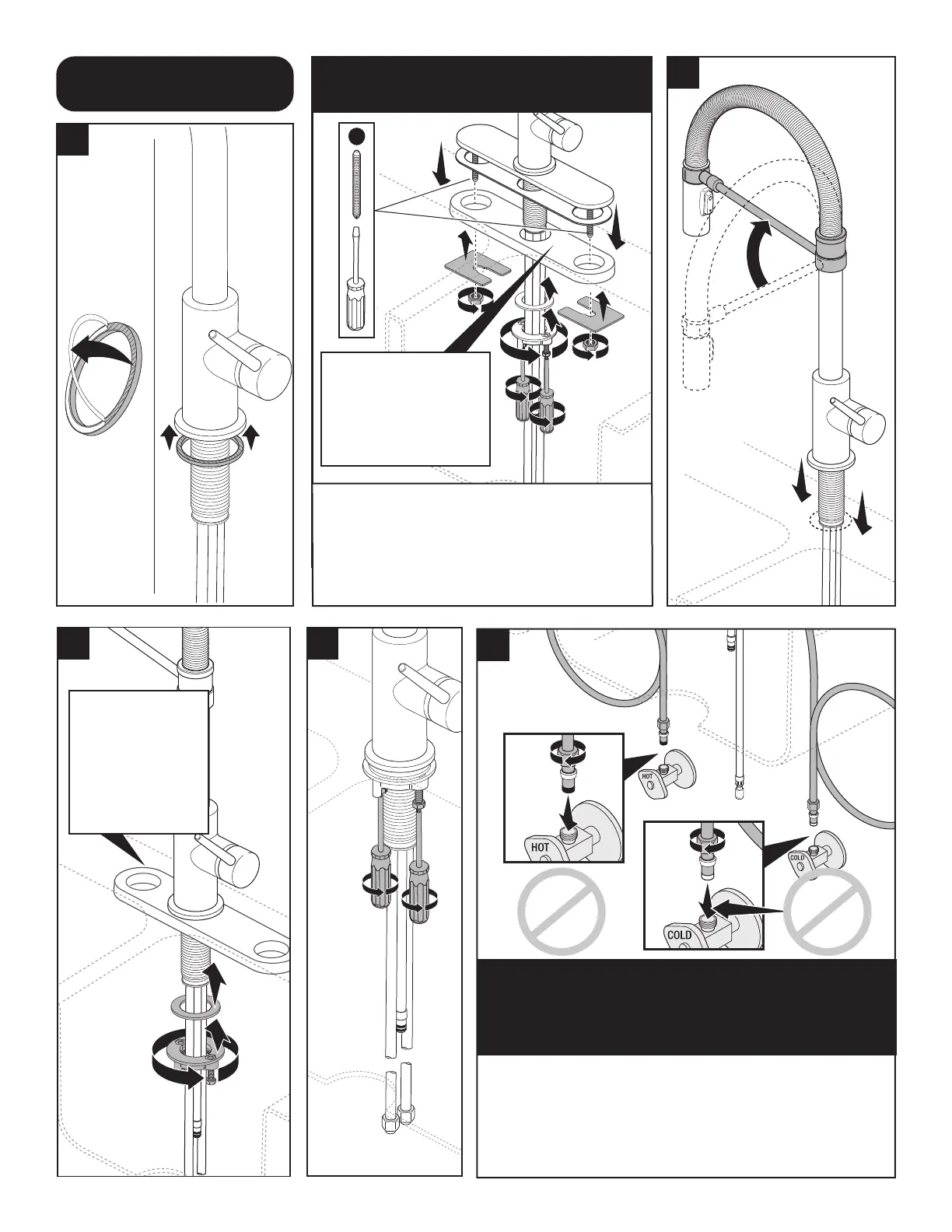 HOT

HOT

COLD

COLD