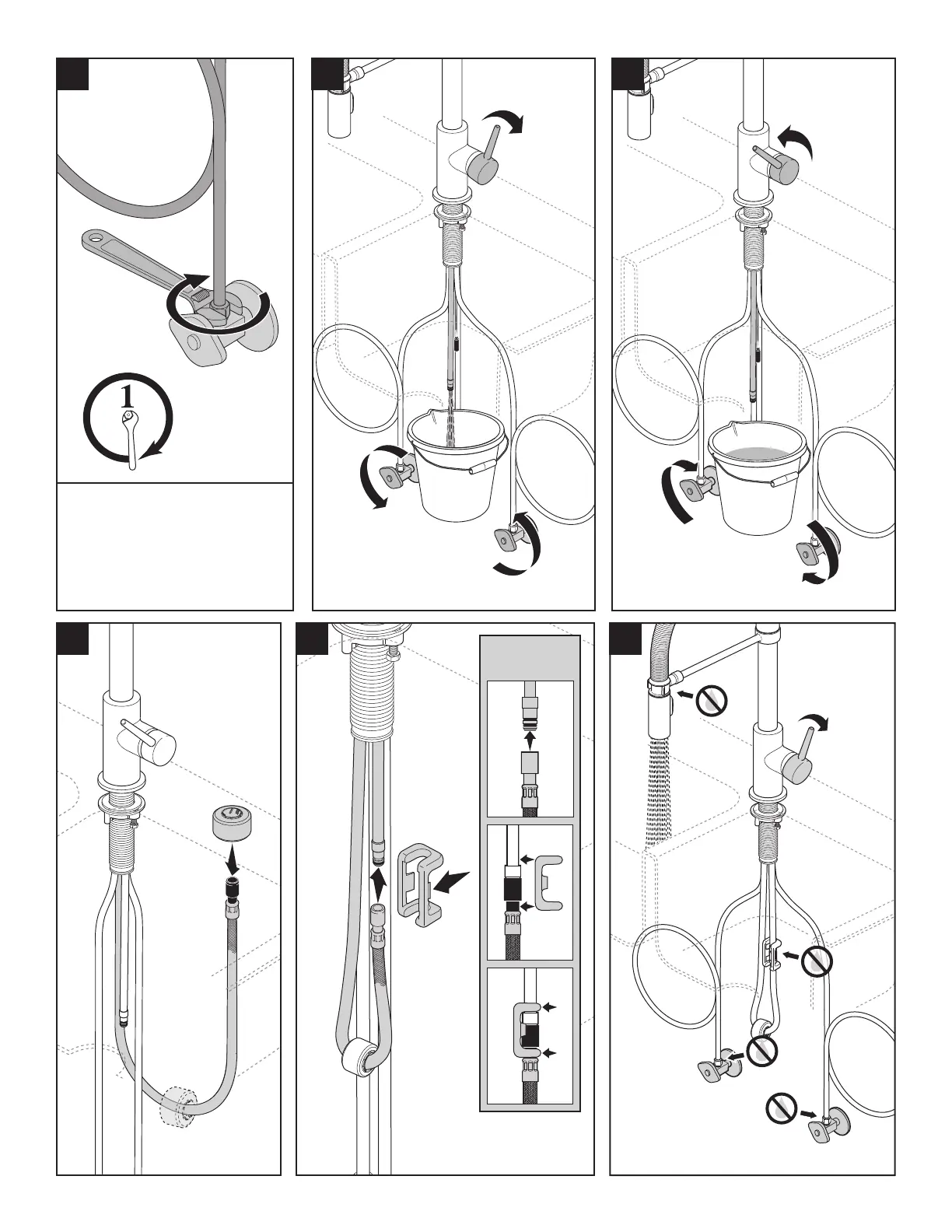 1