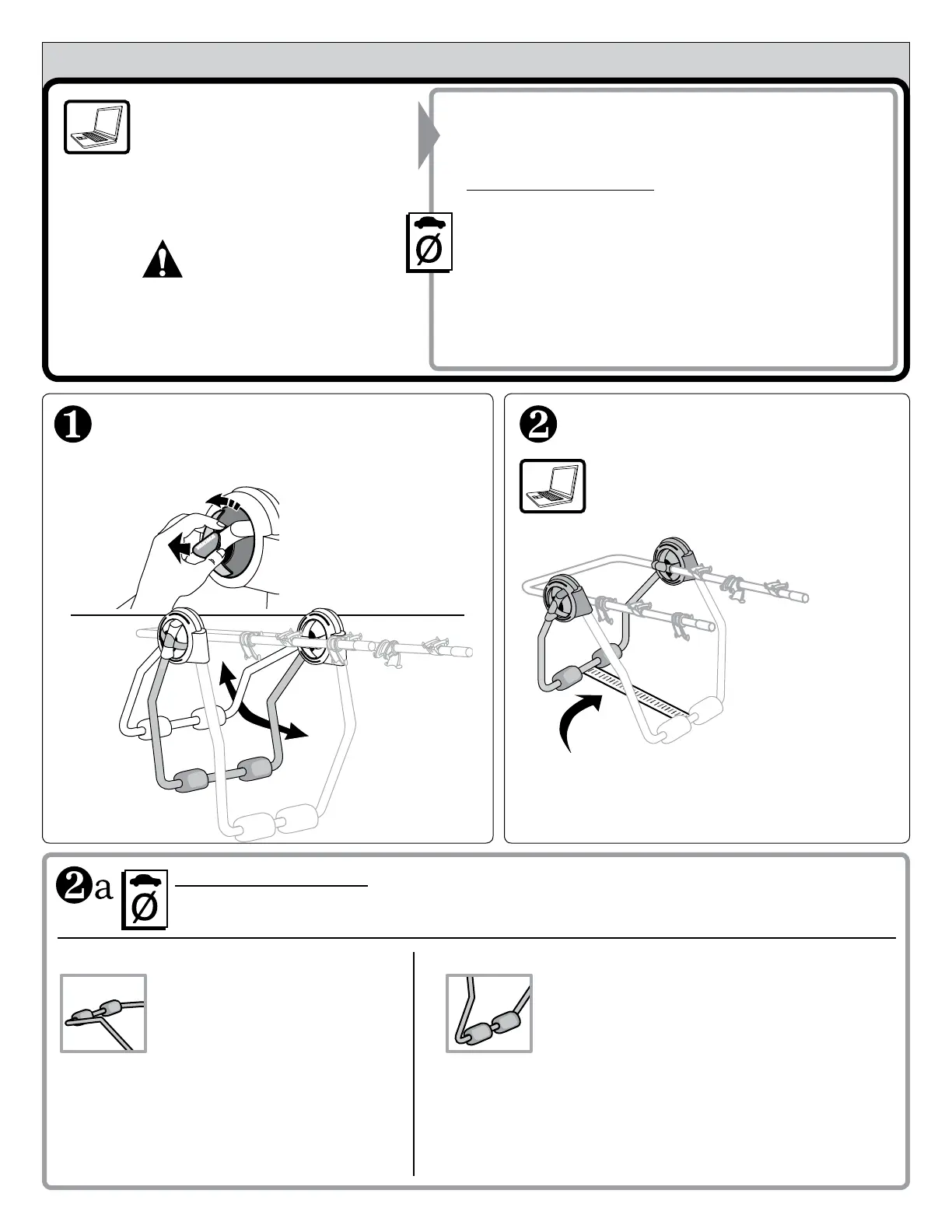 ❶

❷

❷a