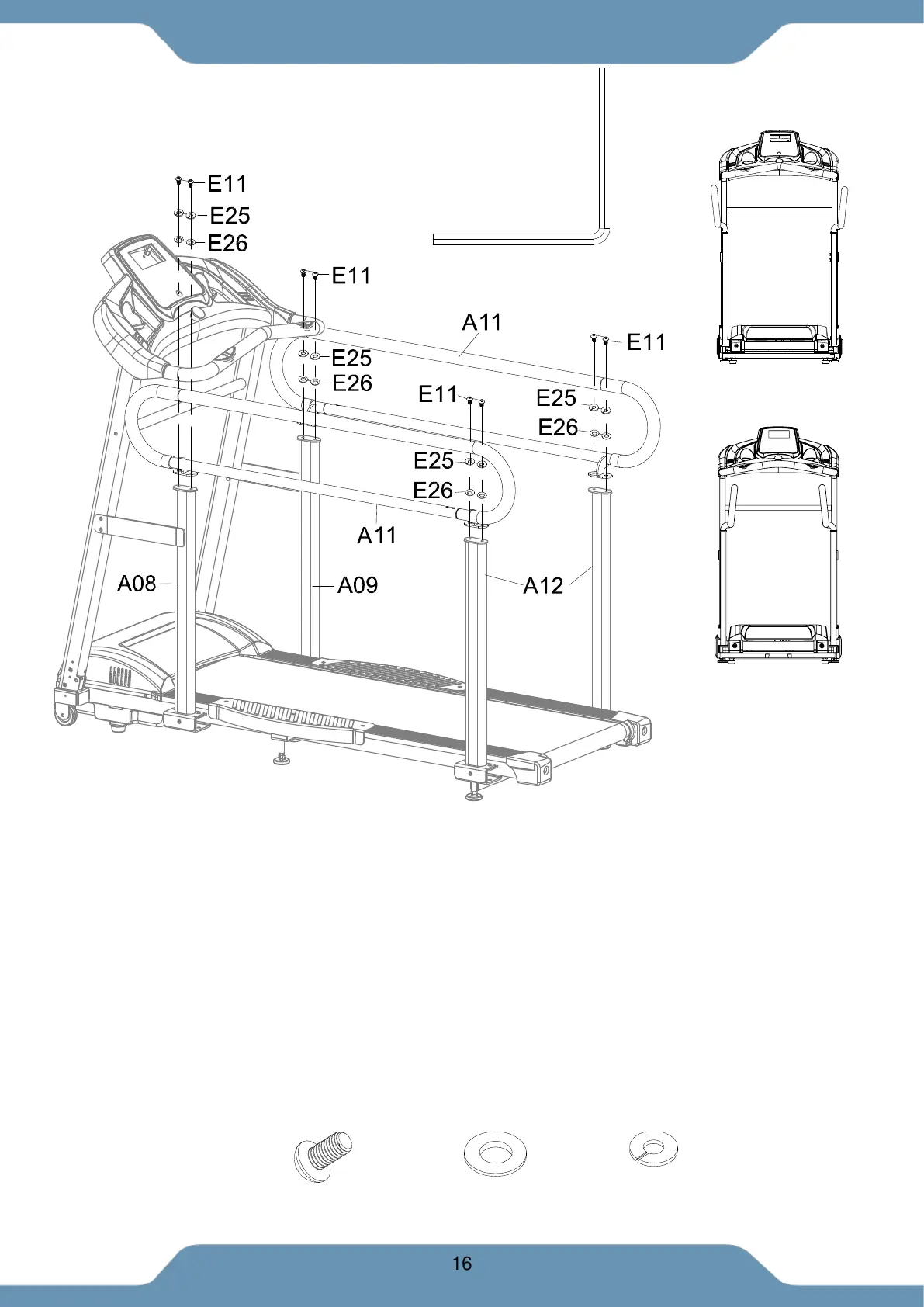 E11
E25
E26
E11
A11
E11
E25
E26
E11
E25
E26
E25
E26
A11
A08
A09
A12

16