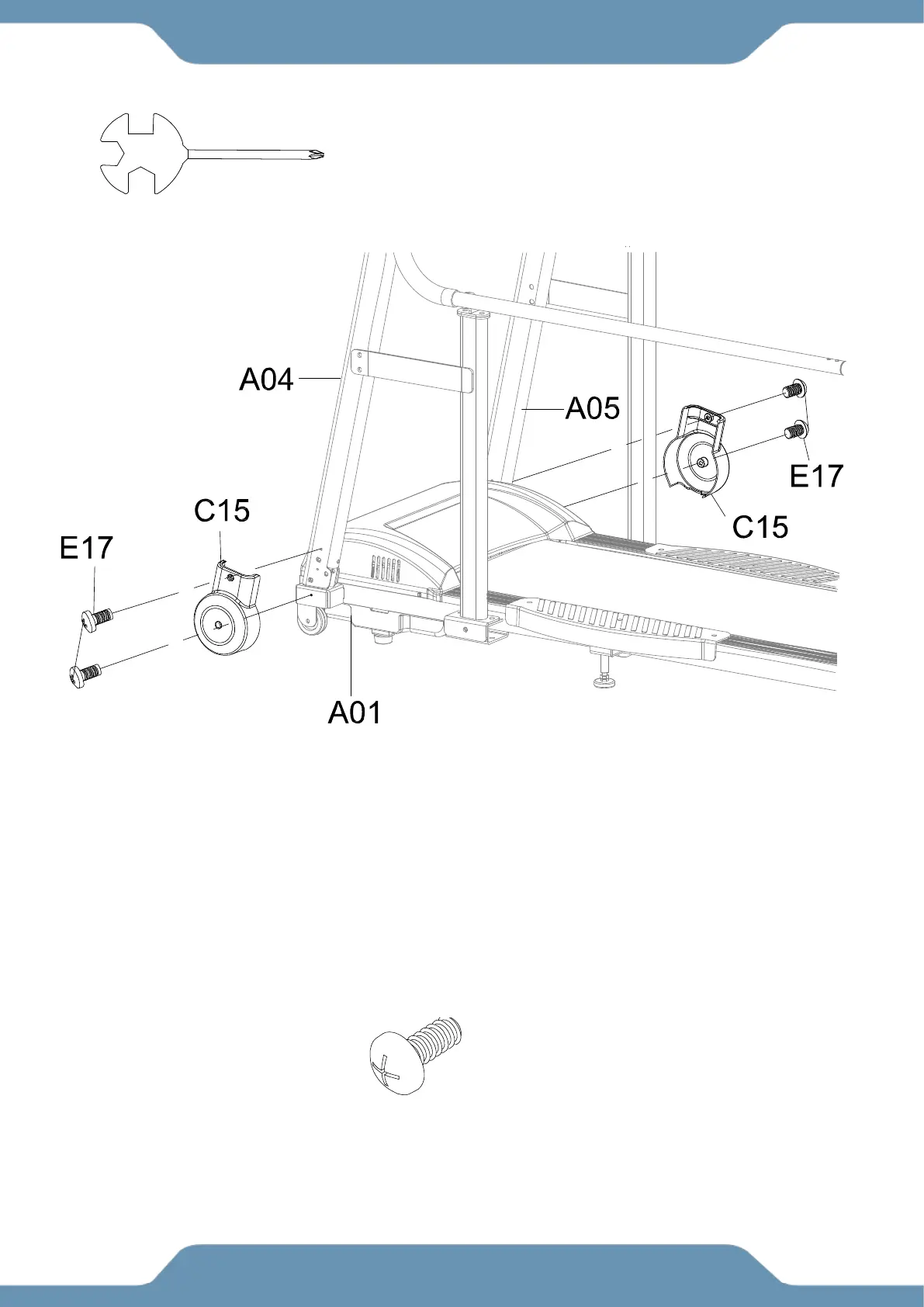 A04

A05

E17

C15

C15

E17

A01