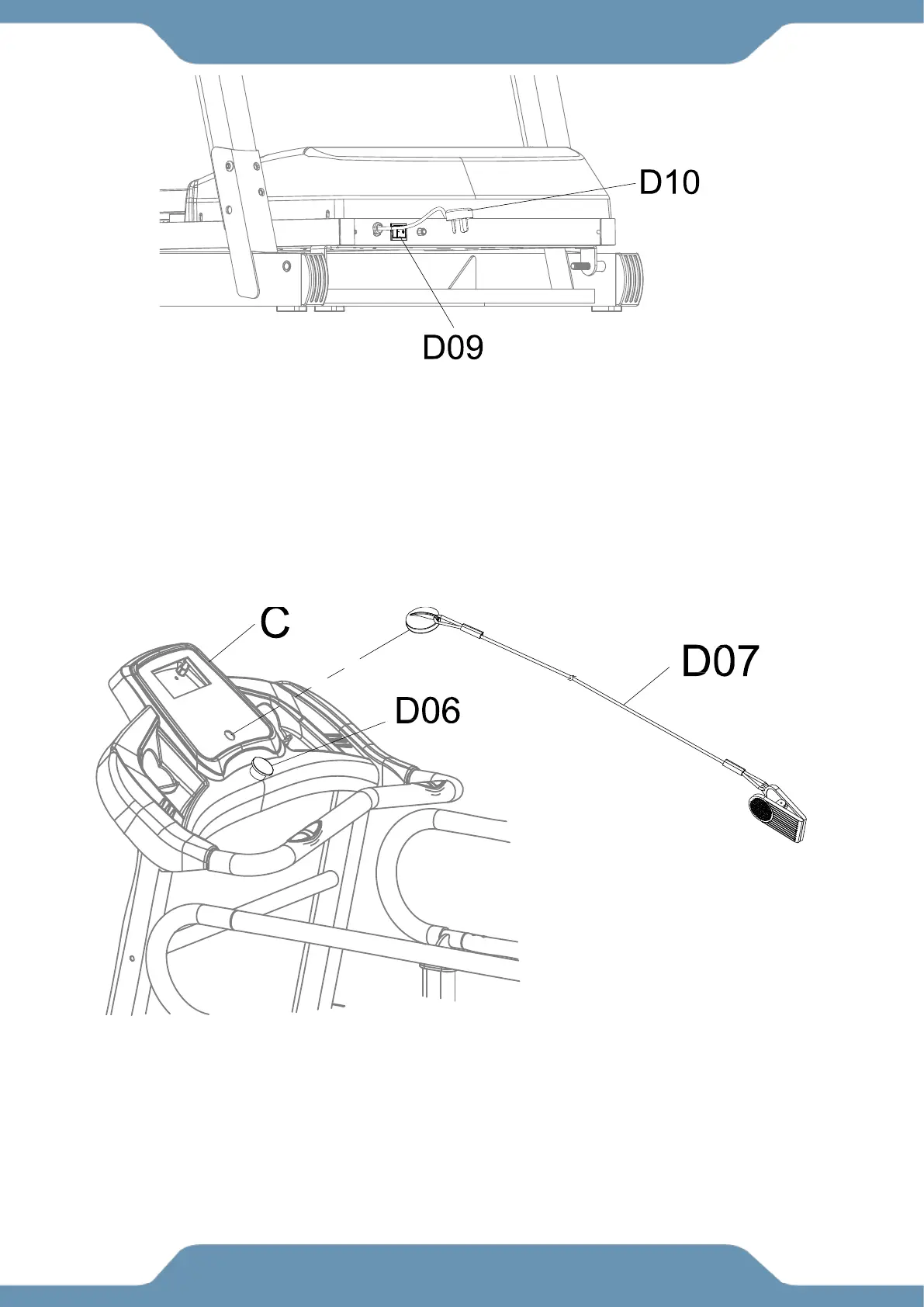 D10

D09

C

D07

D06