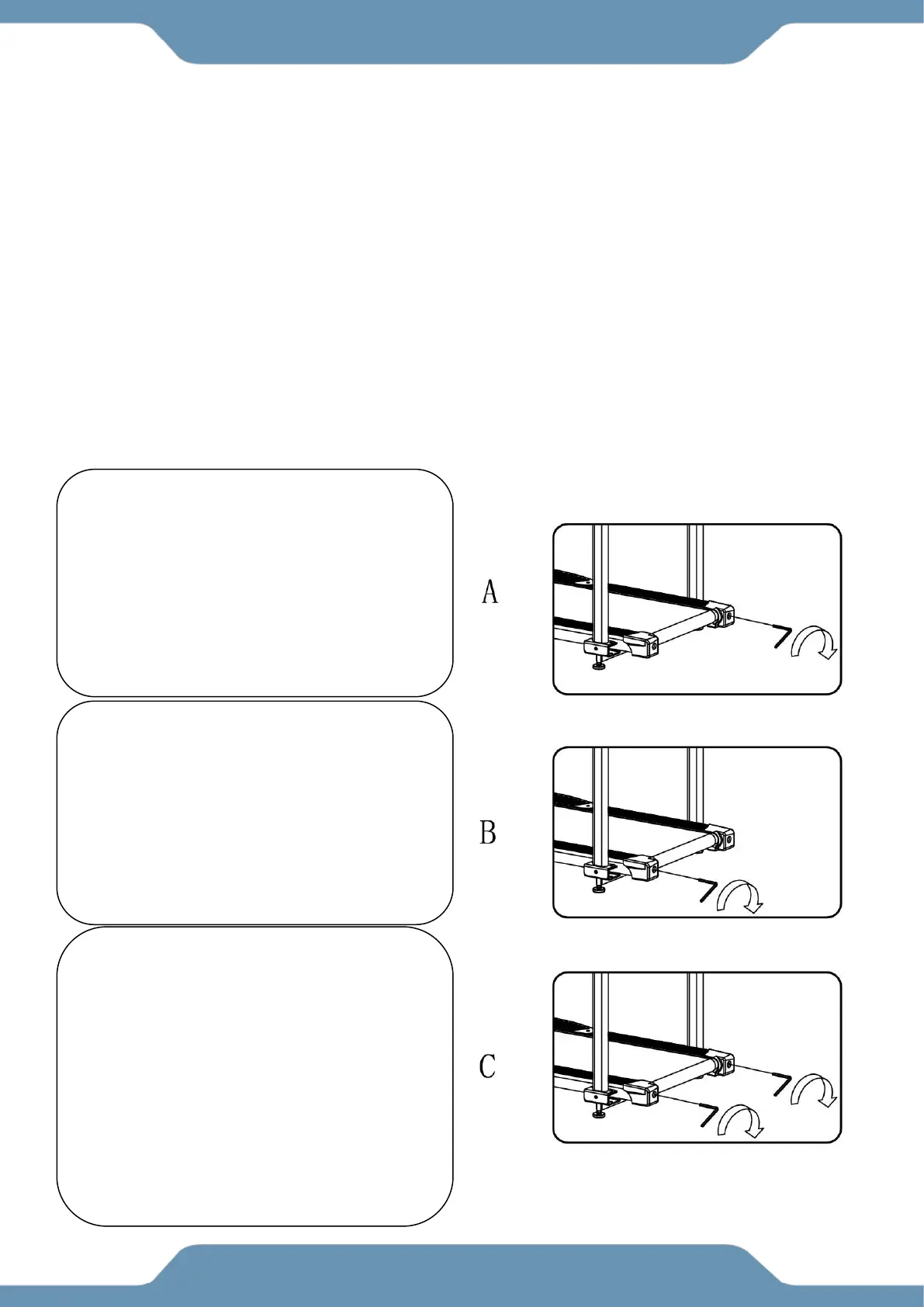 A

B

C