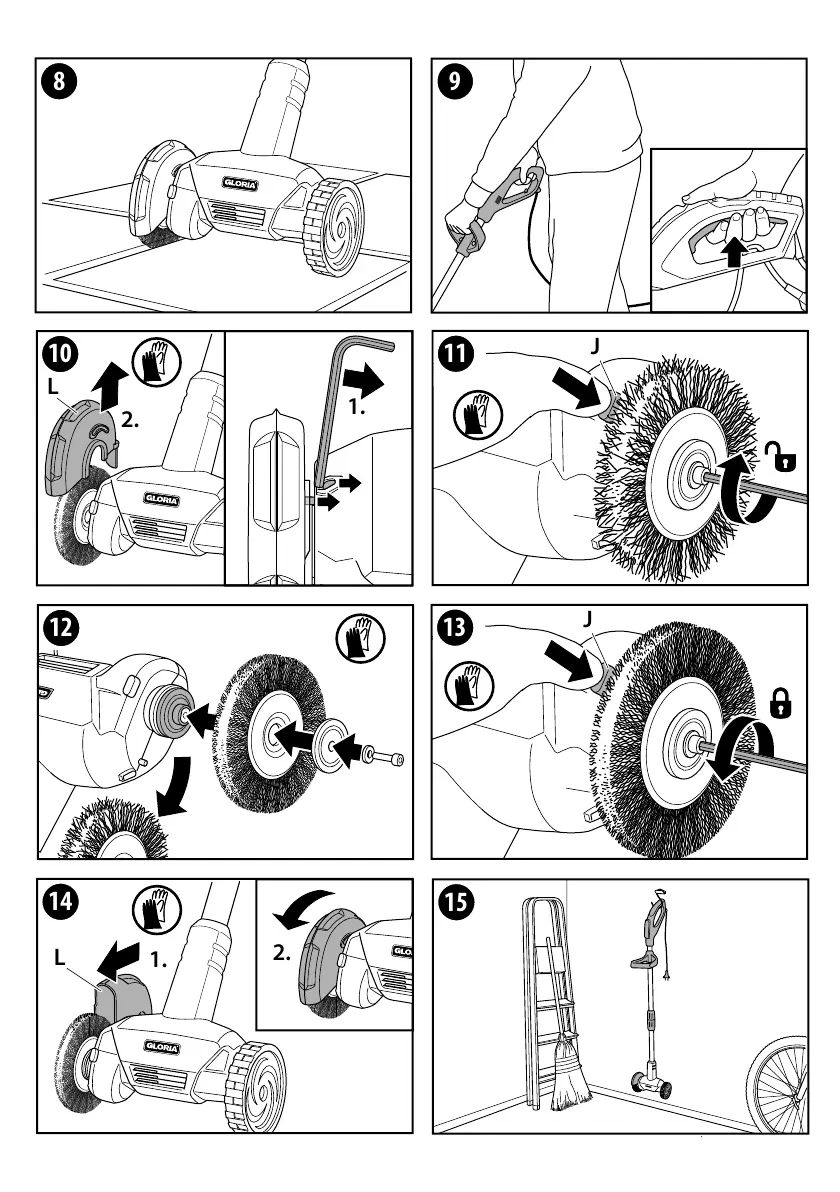 8
GLORIA

9

10
L
2.
GLORIA
1.

11
J

12

13
J

14
L
1.
GLORIA
2.
GLO

15