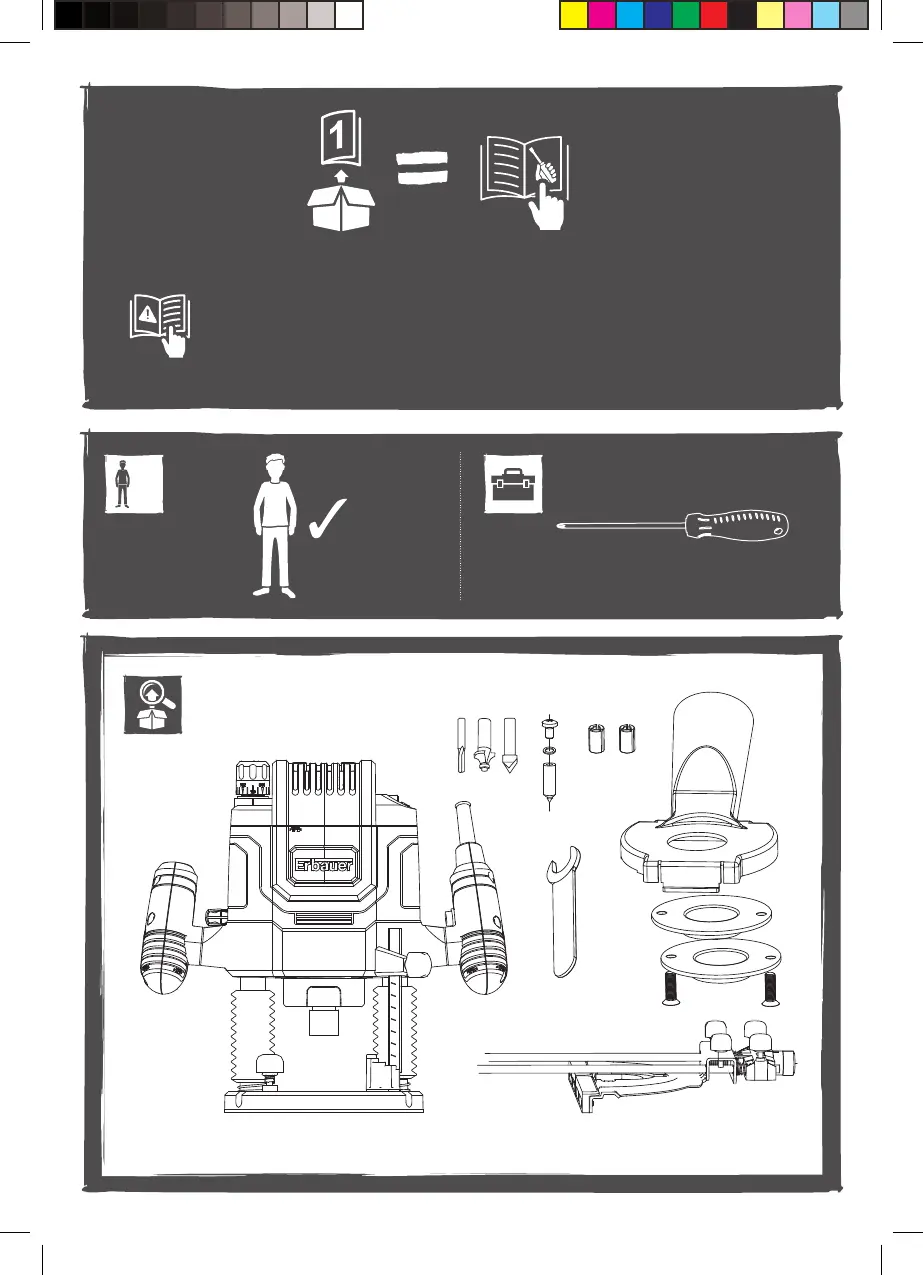 1

Erbauer