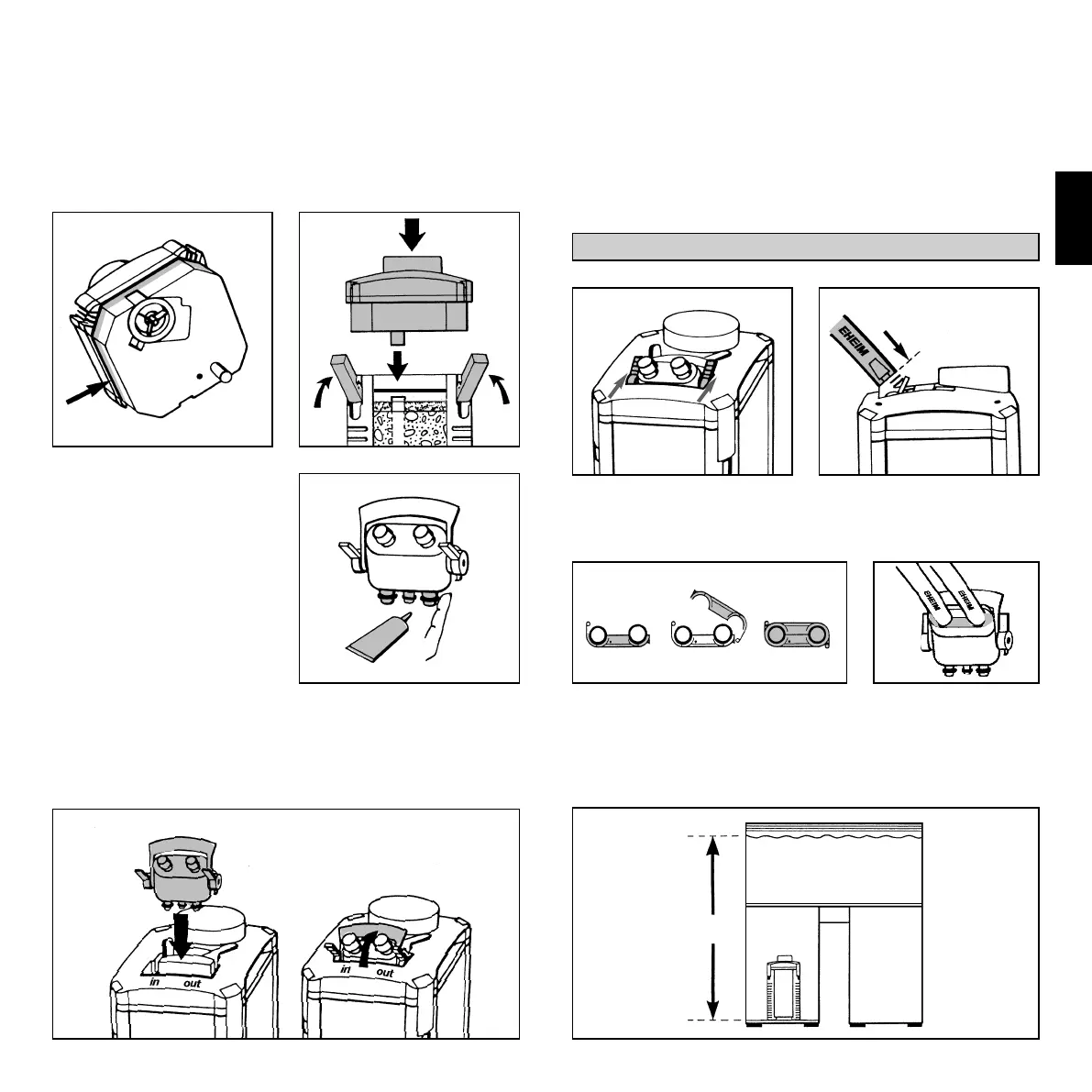 EHEIM

EHEIM

EHEIM

in out

in out