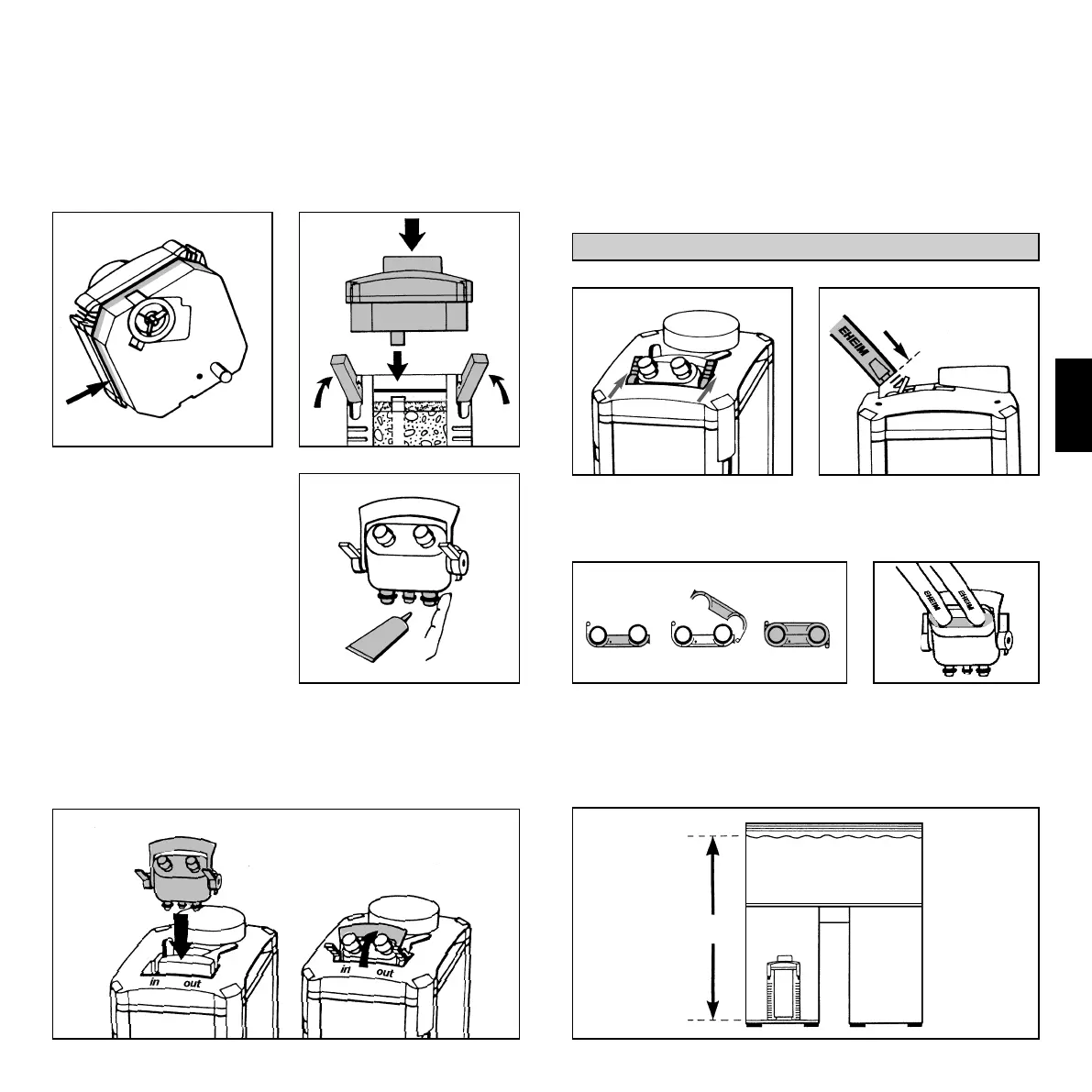 EHEIM

EHEIM EHEIM

in out

in out