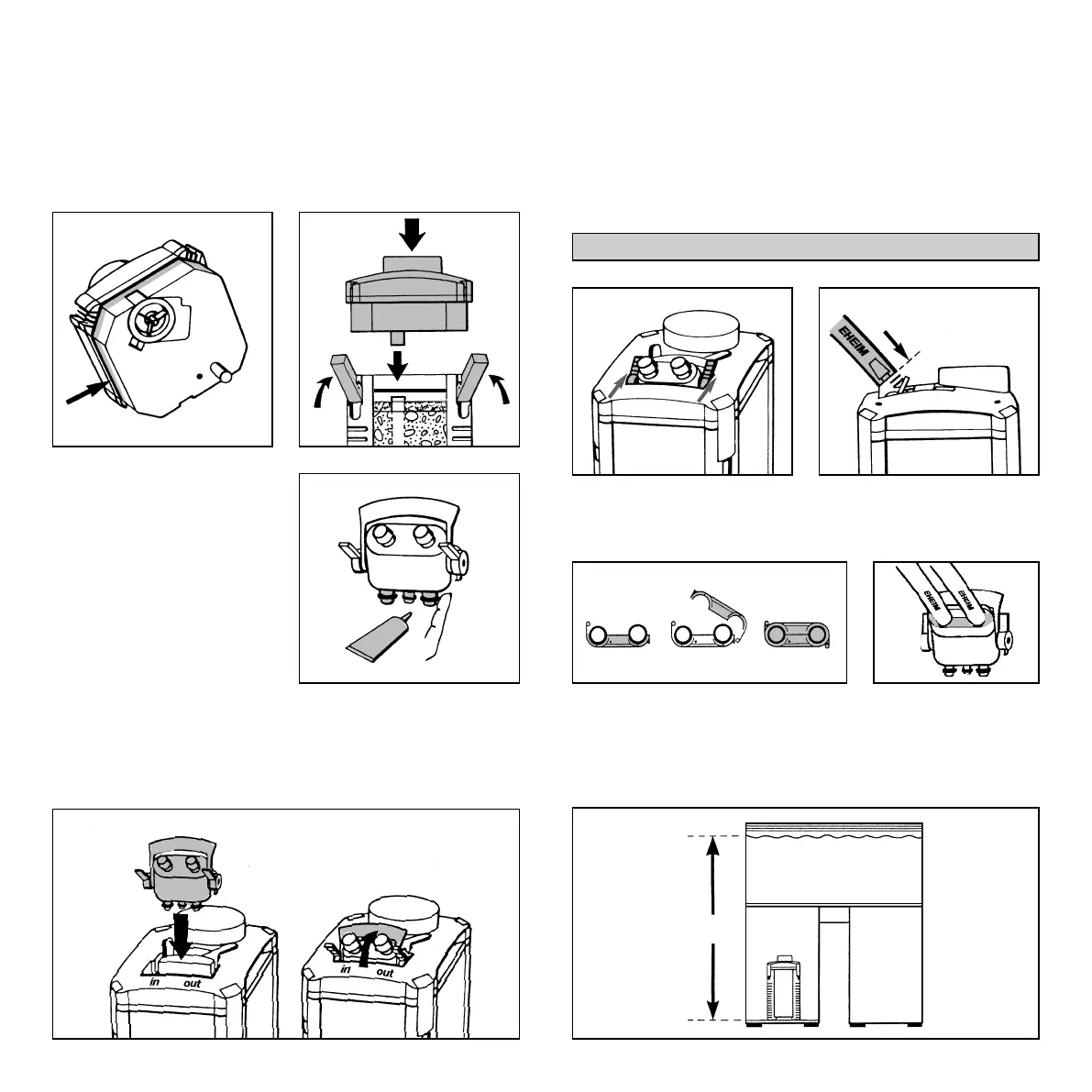 EHEIM

EHEIM

EHEIM

in out

in out