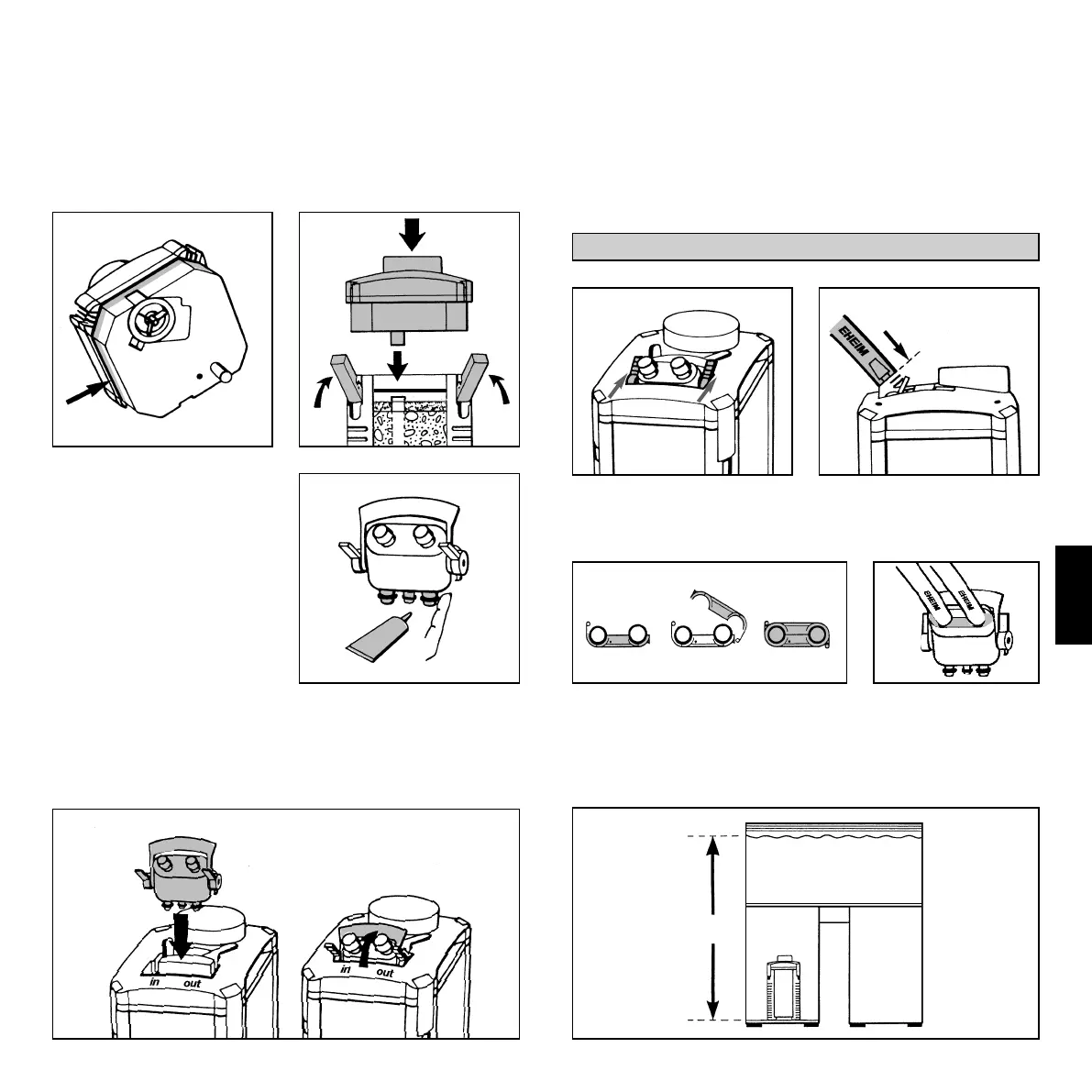 EHEIM

EHEIM

EHEIM

in out

in out