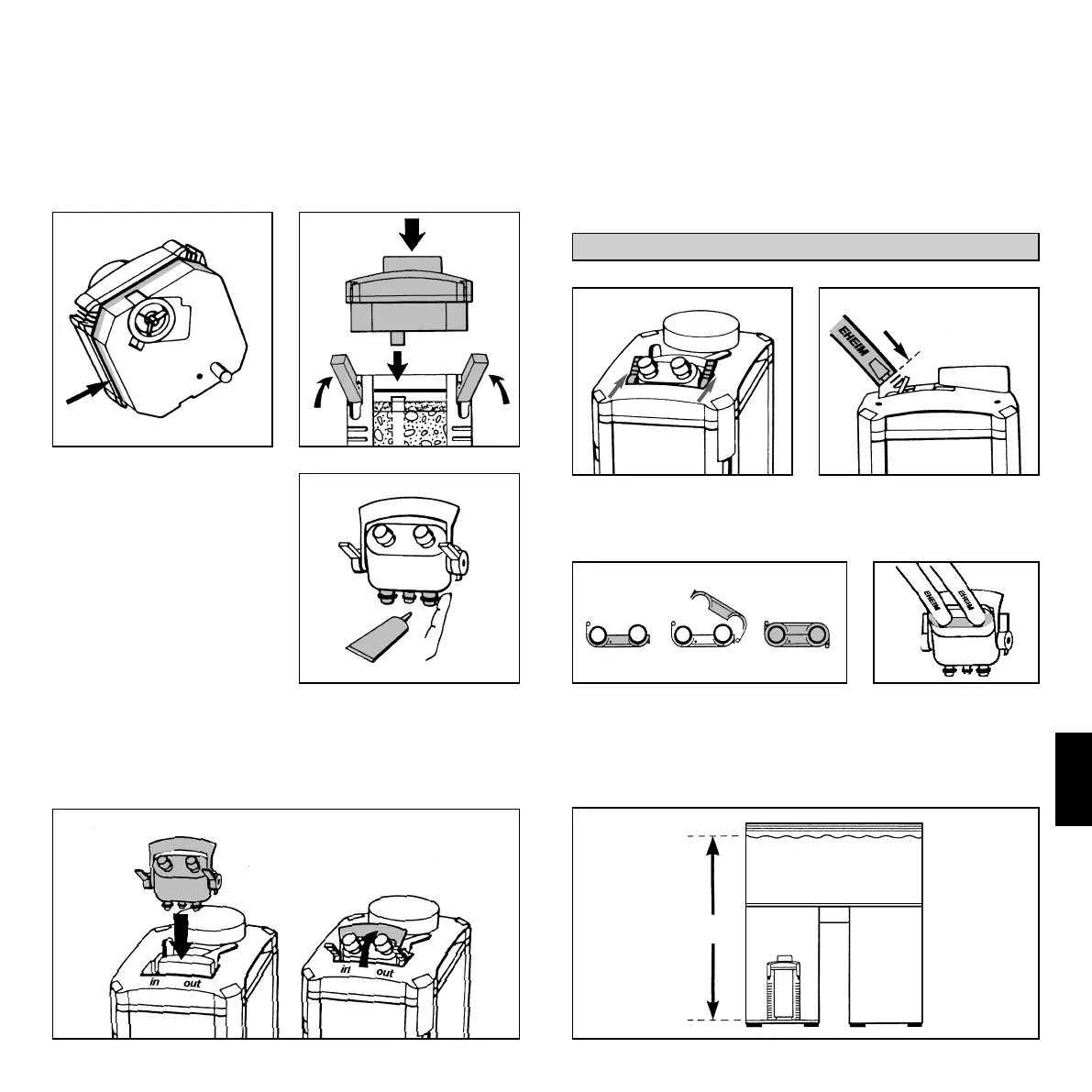 EHEIM

EHEIM

EHEIM

in out

in out